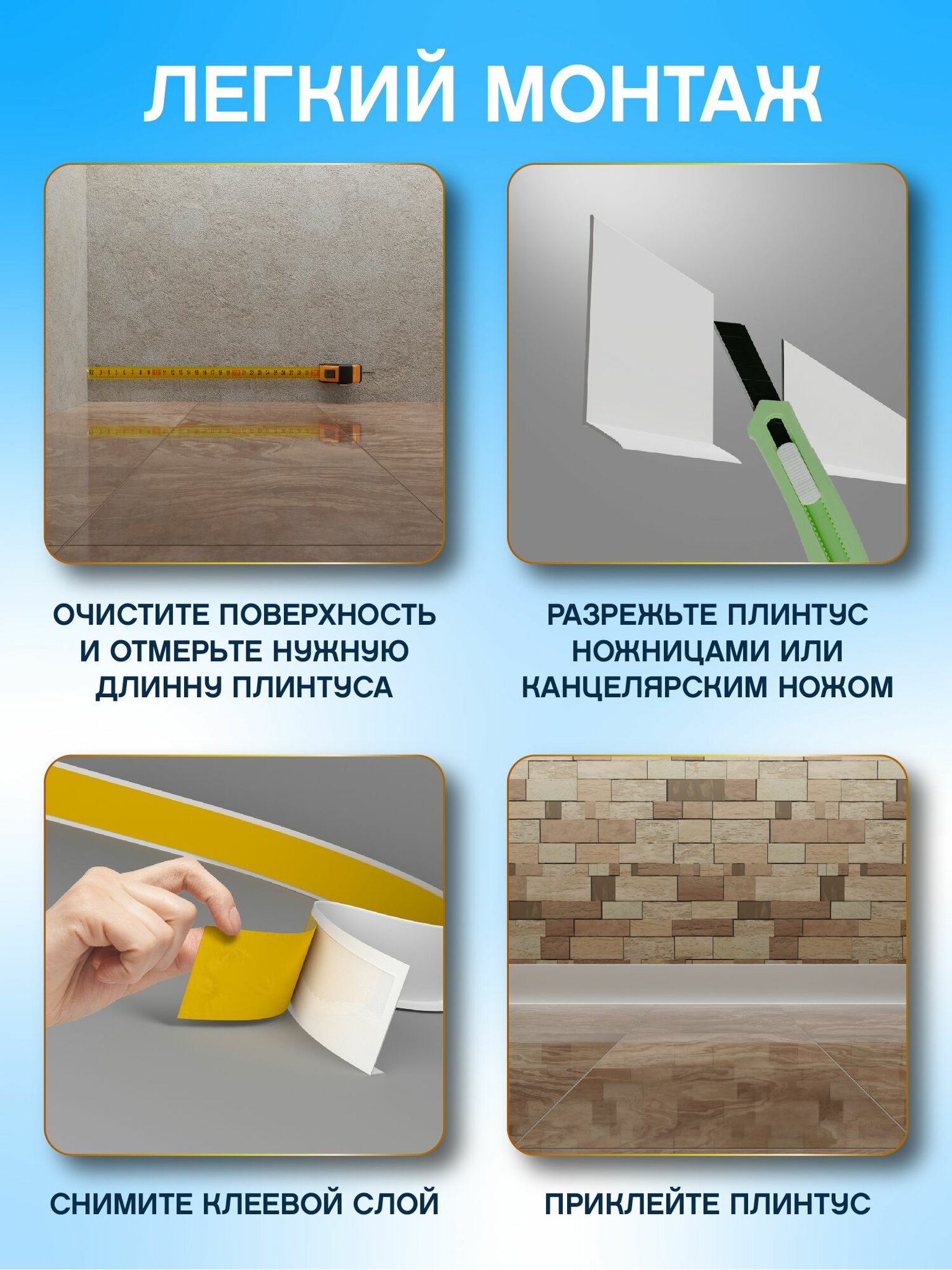 ЛЕГКИЙ МОНТАЖ

ОЧИСТИТЕ ПОВЕРХНОСТЬ И ОТМЕРЬТЕ НУЖНУЮ ДЛИННУ ПЛИНТУСА

РАЗРЕЖЬТЕ ПЛИНТУС НОЖНИЦАМИ ИЛИ КАНЦЕЛЯРСКИМ НОЖОМ

СНИМИТЕ КЛЕЕВОЙ СЛОЙ

ПРИКЛЕЙТЕ ПЛИНТУС