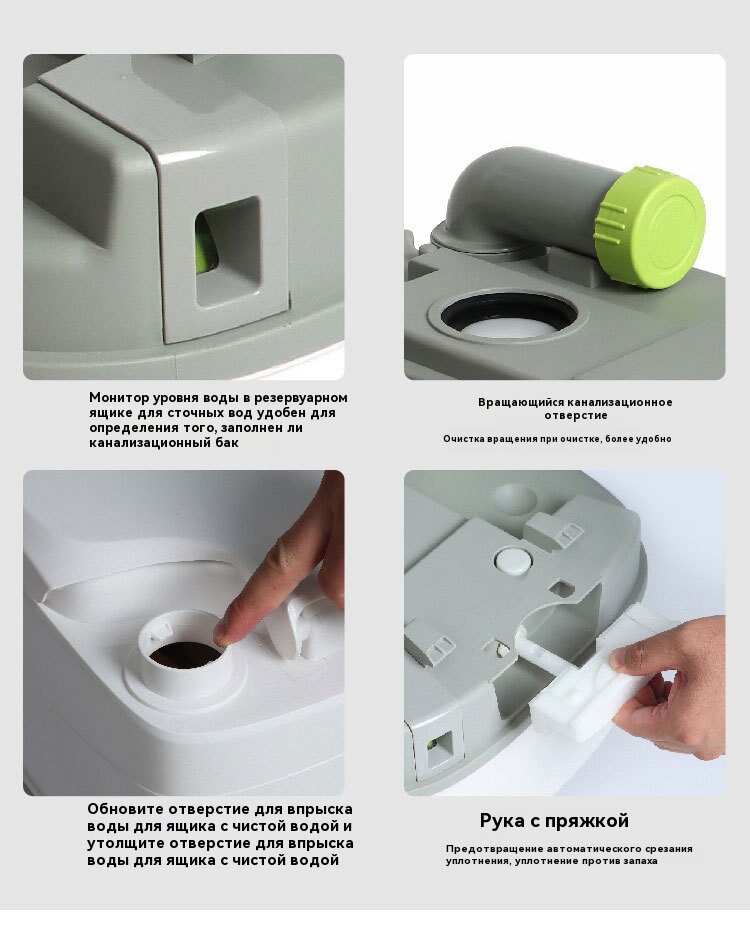 Монитор уровня воды в резервуарном ящике для сточных вод удобен для определения того, заполнен ли канализационный бак

Вращающийся канализационное отверстие

Очистка вращения при очистке, более удобно

Обновите отверстие для впрыска воды для ящика с чистой водой и утолщите отверстие для впрыска воды для ящика с чистой водой

Рука с пряжкой

Предотвращение автоматического срезания уплотнения, уплотнение против запаха