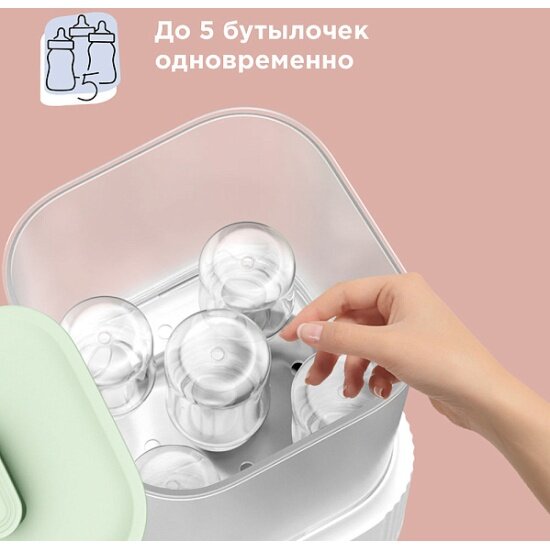 5

До 5 бутылочек одновременно