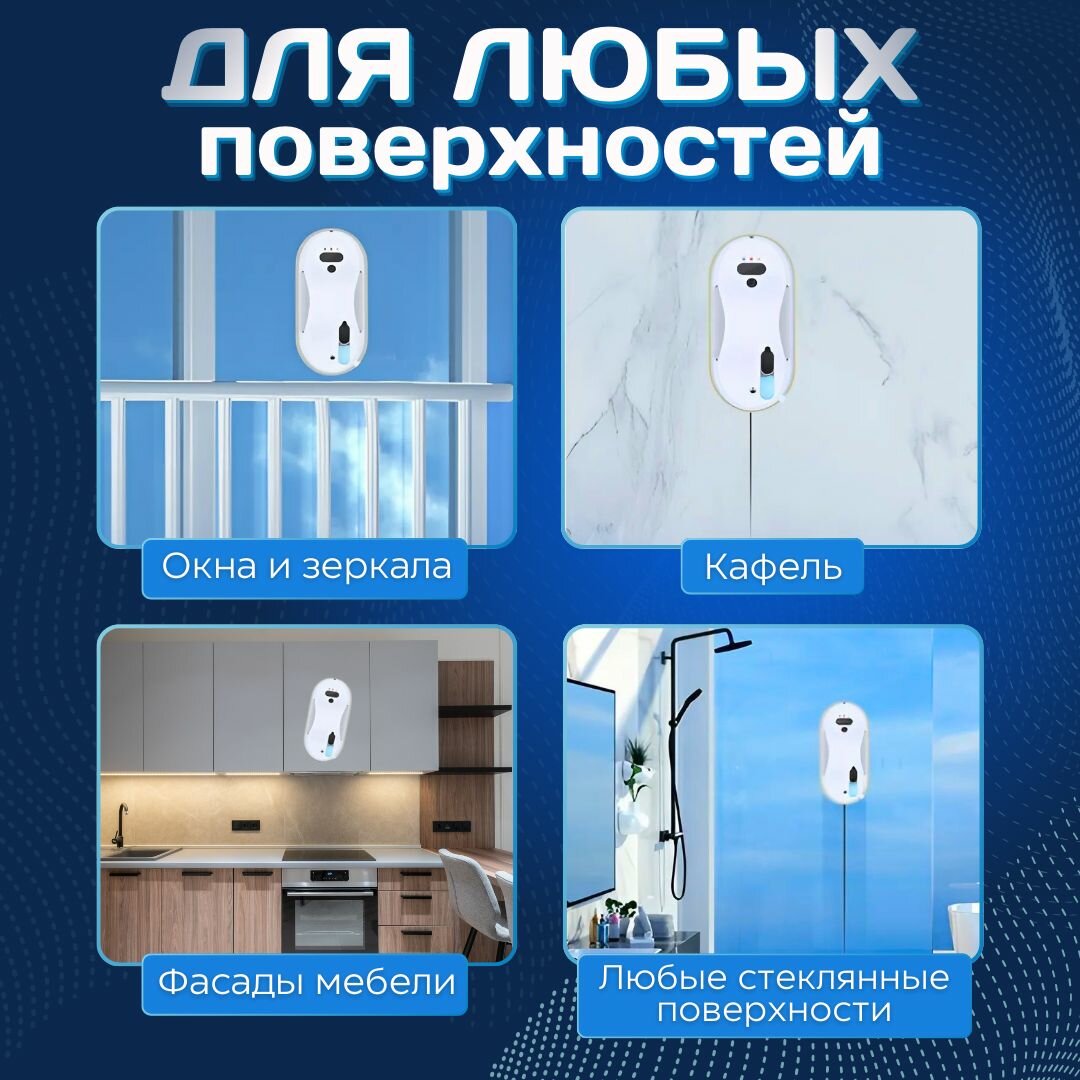 ДЛЯ ЛЮБЫХ поверхностей

Окна и зеркала

Кафель

Фасады мебели

Любые стеклянные поверхности