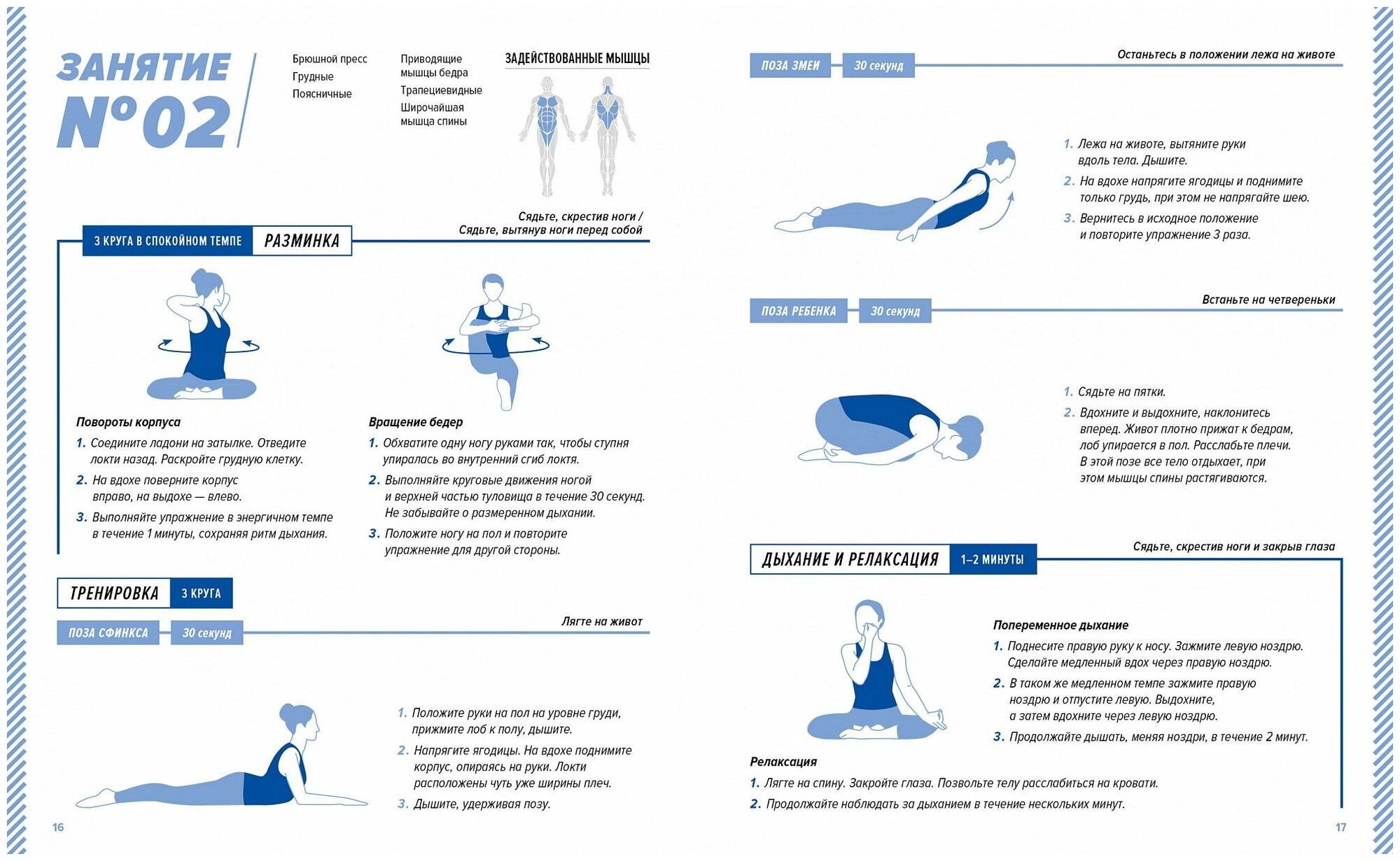 ЗАНЯТИЕ №02

Брюшной пресс
Грудные
Поясничные

Приводящие мышцы бедра
Трапециевидные
Широчайшая мышца спины

ЗАДЕЙСТВОВАННЫЕ МЫШЦЫ

Сядьте, скрестив ноги / Сядьте, вытянув ноги перед собой

3 КРУГА В СПОКОЙНОМ ТЕМПЕ РАЗМИНКА

Повороты корпуса
1. Соедините ладони на затылке. Отведите локти назад. Раскройте грудную клетку.
2. На вдохе поверните корпус вправо, на выдохе — влево.
3. Выполняйте упражнение в энергичном темпе в течение 1 минуты, сохраняя ритм дыхания.

Вращение бедер
1. Обхватите одну ногу руками так, чтобы ступня упиралась во внутренний сгиб локтя.
2. Выполняйте круговые движения ногой и верхней частью туловища в течение 30 секунд. Не забывайте о размеренном дыхании.
3. Положите ногу на пол и повторите упражнение для другой стороны.

ТРЕНИРОВКА 3 КРУГА

ПОЗА СФИНКСА 30 секунд

Лягте на живот

1. Положите руки на пол на уровне груди, прижмите лоб к полу, дышите.
2. Напрягите ягодицы. На вдохе поднимите корпус, опираясь на руки. Локти расположены чуть уже ширины плеч.
3. Дышите, удерживая позу.

16

ПОЗА ЗМЕИ 30 секунд

Останьтесь в положении лежа на животе

1. Лежа на животе, вытяните руки вдоль тела. Дышите.
2. На вдохе напрягите ягодицы и поднимите только грудь, при этом не напрягайте шею.
3. Вернитесь в исходное положение и повторите упражнение 3 раза.

ПОЗА РЕБЕНКА 30 секунд

Встаньте на четвереньки

1. Сядьте на пятки.
2. Вдохните и выдохните, наклонитесь вперед. Живот плотно прижат к бедрам, лоб упирается в пол. Расслабьте плечи. В этой позе все тело отдыхает, при этом мышцы спины растягиваются.

ДЫХАНИЕ И РЕЛАКСАЦИЯ 1–2 МИНУТЫ

Сядьте, скрестив ноги и закрыв глаза

Попеременное дыхание
1. Поднесите правую руку к носу. Зажмите левую ноздрю. Сделайте медленный вдох через правую ноздрю.
2. В таком же медленном темпе зажмите правую ноздрю и отпустите левую. Выдохните, а затем вдохните через левую ноздрю.
3. Продолжайте дышать, меняя ноздри, в течение 2 минут.

Релаксация
1. Лягте на спину. Закройте глаза. Позвольте телу расслабиться на кровати.
2. Продолжайте наблюдать за дыханием в течение нескольких минут.

17