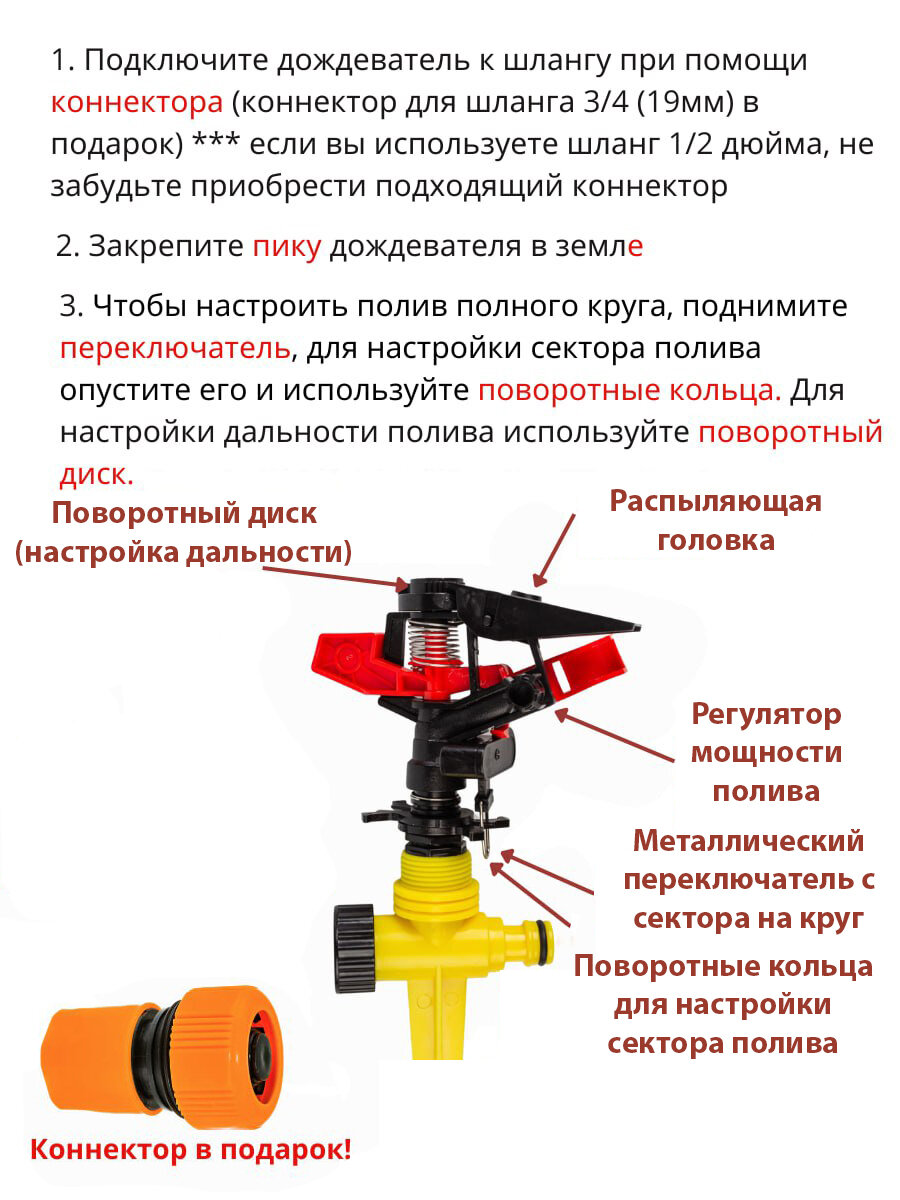 1. Подключите дождеватель к шлангу при помощи коннектора (коннектор для шланга 3/4 (19мм) в подарок) *** если вы используете шланг 1/2 дюйма, не забудьте приобрести подходящий коннектор

2. Закрепите пику дождевателя в земле

3. Чтобы настроить полив полного круга, поднимите переключатель, для настройки сектора полива опустите его и используйте поворотные кольца. Для настройки дальности полива используйте поворотный диск.

Поворотный диск (настройка дальности)

Распыляющая головка

Регулятор мощности полива

Металлический переключатель с сектора на круг

Поворотные кольца для настройки сектора полива

Коннектор в подарок!