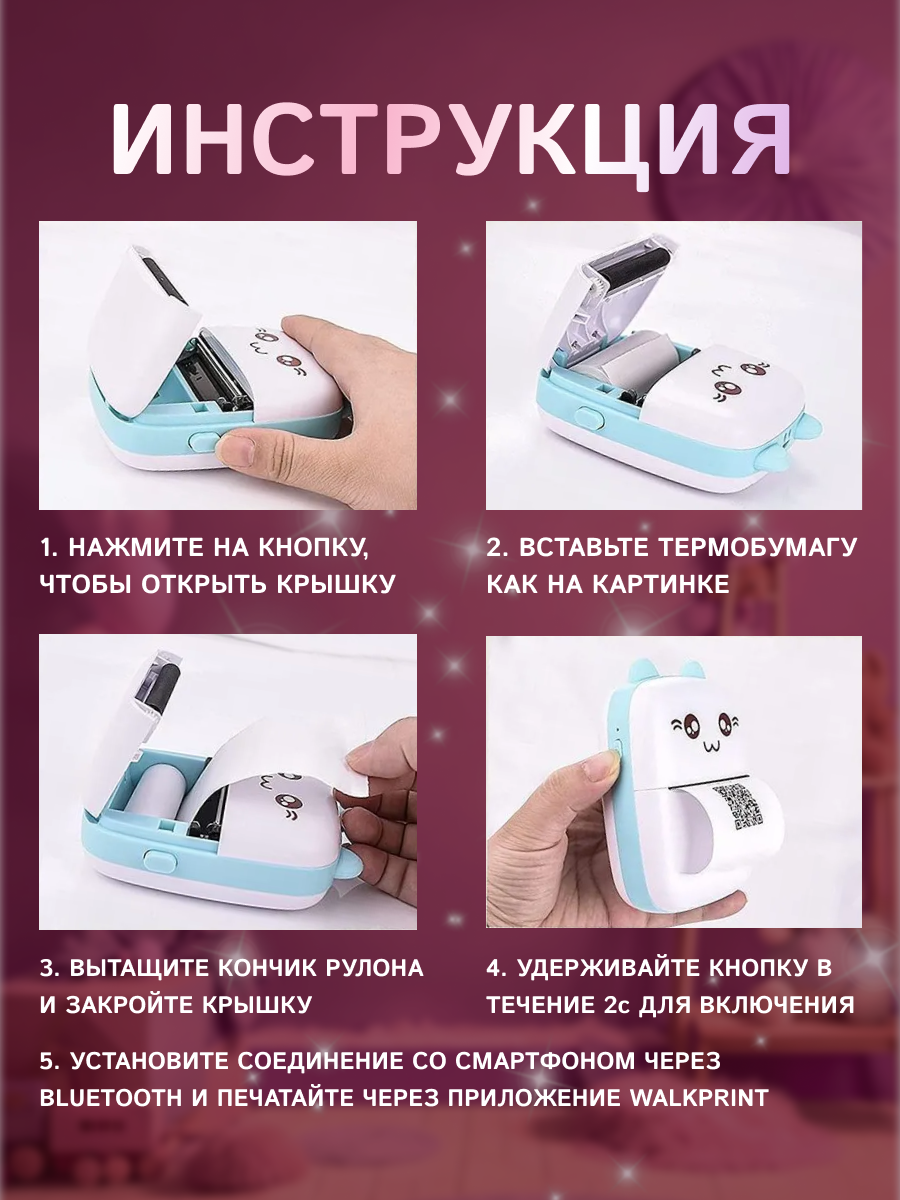 ИНСТРУКЦИЯ

1. НАЖМИТЕ НА КНОПКУ, ЧТОБЫ ОТКРЫТЬ КРЫШКУ

2. ВСТАВЬТЕ ТЕРМОБУМАГУ КАК НА КАРТИНКЕ

3. ВЫТАЩИТЕ КОНЧИК РУЛОНА И ЗАКРОЙТЕ КРЫШКУ

4. УДЕРЖИВАЙТЕ КНОПКУ В ТЕЧЕНИЕ 2с ДЛЯ ВКЛЮЧЕНИЯ

5. УСТАНОВИТЕ СОЕДИНЕНИЕ СО СМАРТФОНОМ ЧЕРЕЗ BLUETOOTH И ПЕЧАТАЙТЕ ЧЕРЕЗ ПРИЛОЖЕНИЕ WALKPRINT