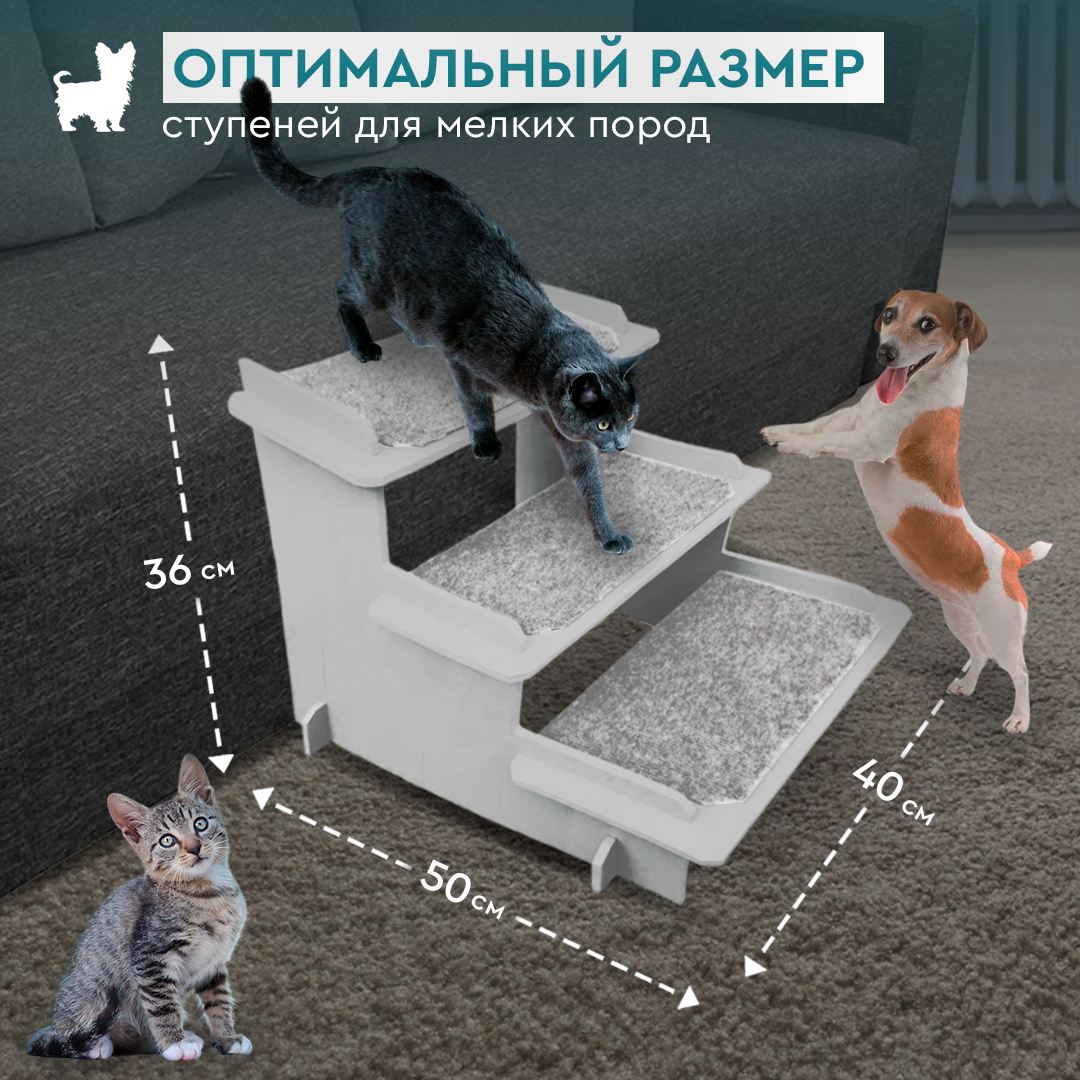 ОПТИМАЛЬНЫЙ РАЗМЕР
ступеней для мелких пород

36 см

50 см

40 см