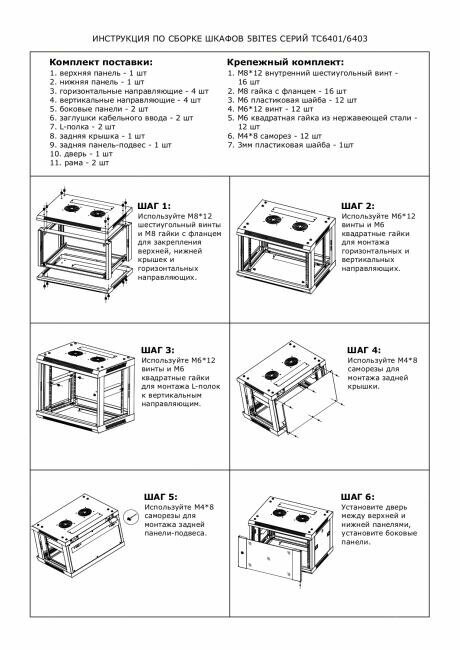 ИНСТРУКЦИЯ ПО СБОРКЕ ШКАФОВ 5BITES СЕРИЙ TC6401/6403

Комплект поставки:
1. верхняя панель - 1 шт
2. нижняя панель - 1 шт
3. горизонтальные направляющие - 4 шт
4. вертикальные направляющие - 4 шт
5. боковые панели - 2 шт
6. заглушки кабельного ввода - 2 шт
7. L-полка - 2 шт
8. задняя крышка - 1 шт
9. задняя панель-подвес - 1 шт
10. дверь - 1 шт
11. рама - 2 шт

Крепежный комплект:
1. M8*12 внутренний шестиугольный винт - 16 шт
2. M8 гайка с фланцем - 16 шт
3. M6 пластиковая шайба - 12 шт
4. M6*12 винт - 12 шт
5. M6 квадратная гайка из нержавеющей стали - 12 шт
6. M4*8 саморез - 12 шт
7. 3мм пластиковая шайба - 1шт

ШАГ 1:
Используйте M8*12 шестиугольный винты и M8 гайки с фланцем для закрепления верхней, нижней крышек и горизонтальных направляющих.

ШАГ 2:
Используйте M6*12 винты и M6 квадратные гайки для монтажа горизонтальных и вертикальных направляющих.

ШАГ 3:
Используйте M6*12 винты и M6 квадратные гайки для монтажа L-полок к вертикальным направляющим.

ШАГ 4:
Используйте M4*8 саморезы для монтажа задней крышки.

ШАГ 5:
Используйте M4*8 саморезы для монтажа задней панели-подвеса.

ШАГ 6:
Установите дверь между верхней и нижней панелями, установите боковые панели.