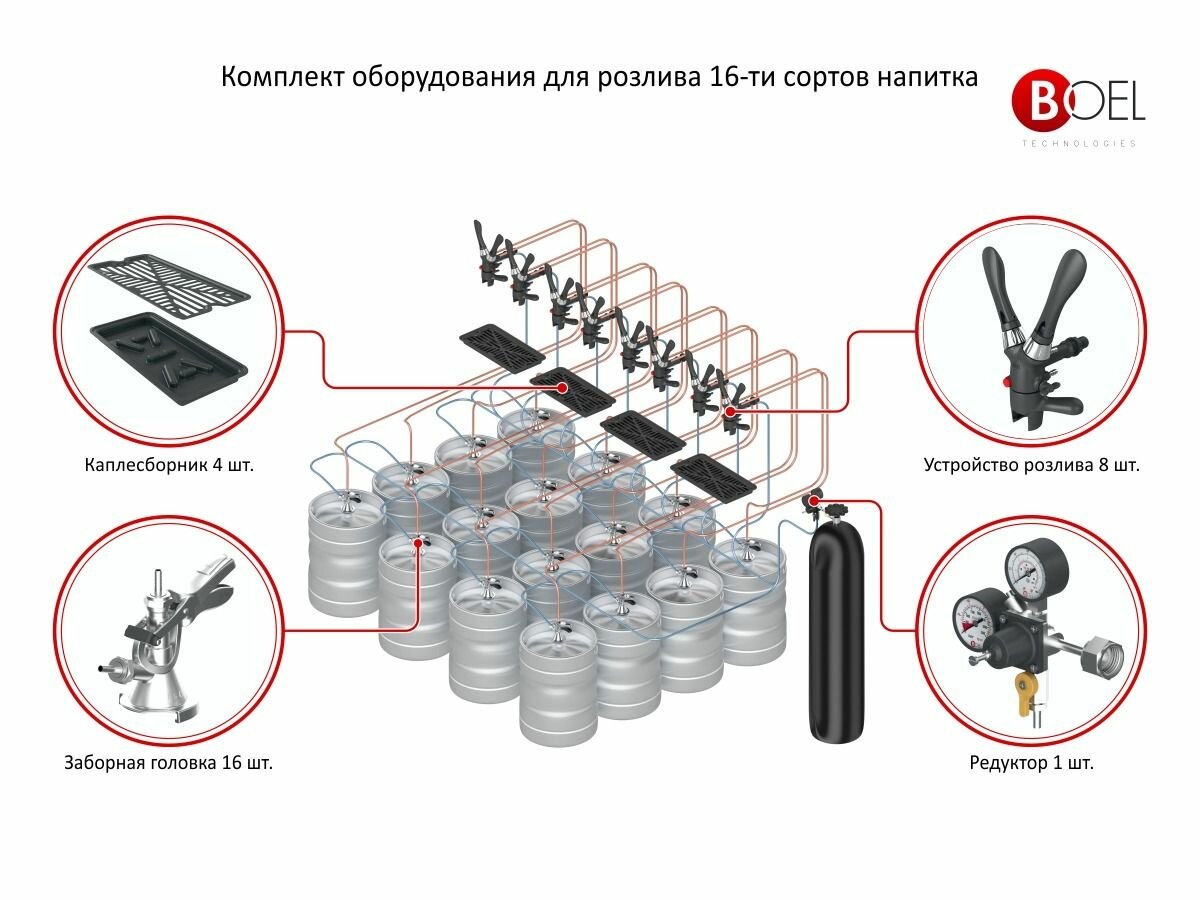 Комплект оборудования для розлива 16-ти сортов напитка

BOEL
TECHNOLOGIES

Каплесборник 4 шт.

Устройство розлива 8 шт.

Заборная головка 16 шт.

Редуктор 1 шт.