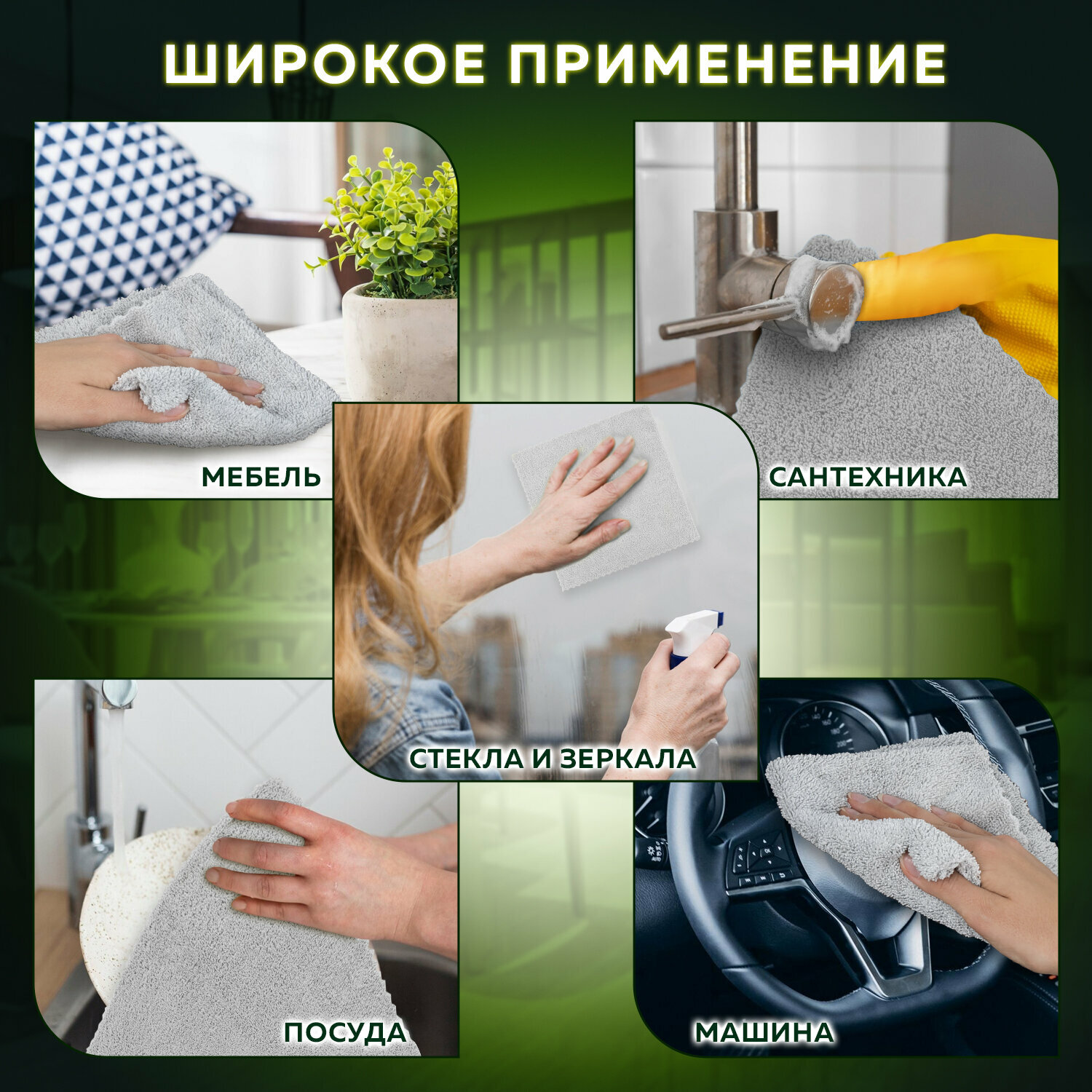 ШИРОКОЕ ПРИМЕНЕНИЕ

МЕБЕЛЬ

САНТЕХНИКА

СТЕКЛА И ЗЕРКАЛА

ПОСУДА

МАШИНА