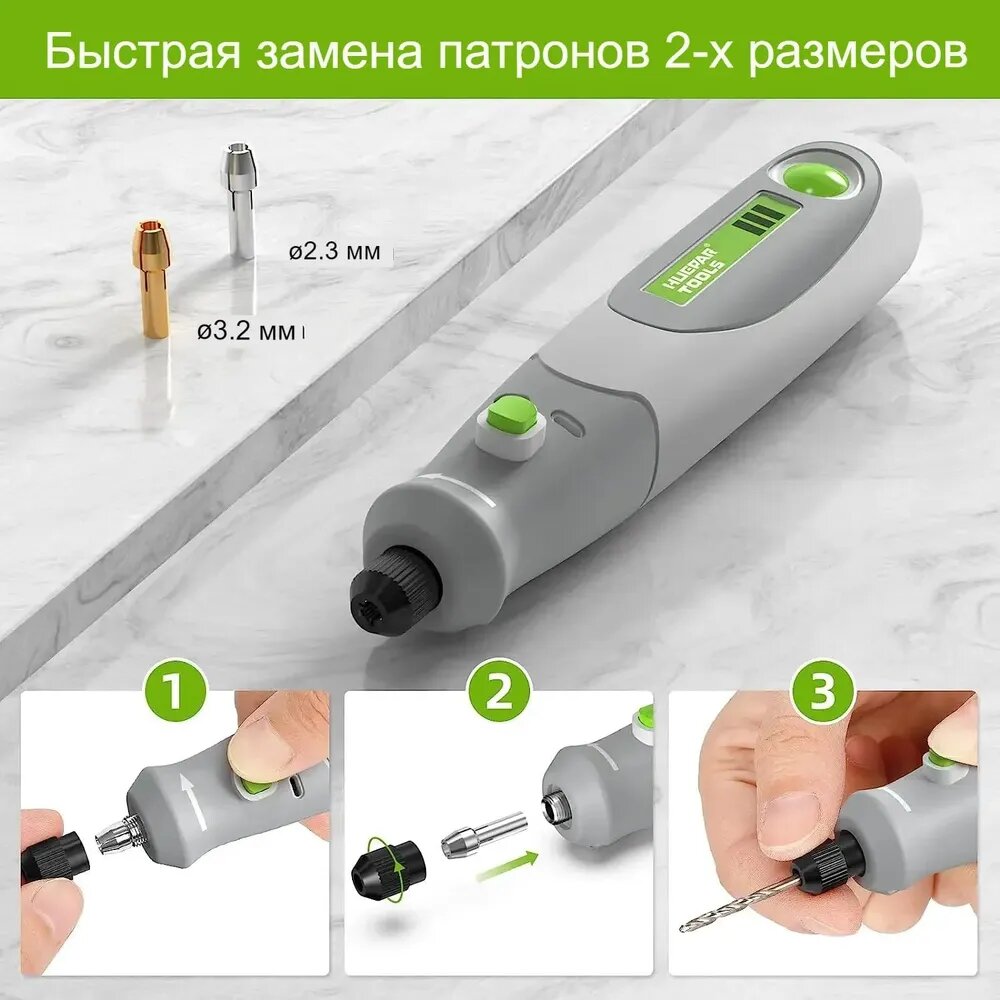 Быстрая замена патронов 2-х размеров

ø2.3 мм

ø3.2 мм

HUEPAR® TOOLS

1

2

3