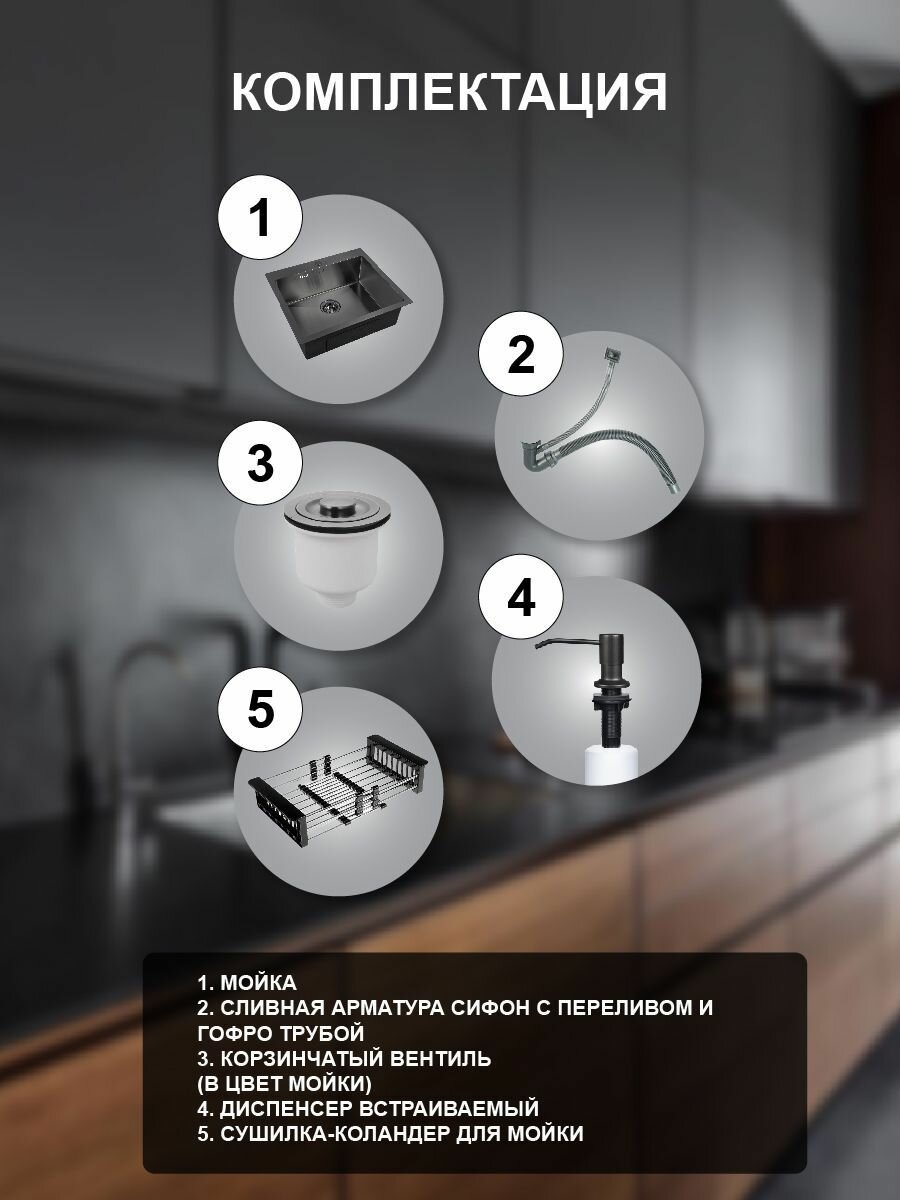 КОМПЛЕКТАЦИЯ

1

2

3

4

5

1. МОЙКА
2. СЛИВНАЯ АРМАТУРА СИФОН С ПЕРЕЛИВОМ И ГОФРО ТРУБОЙ
3. КОРЗИНЧАТЫЙ ВЕНТИЛЬ (В ЦВЕТ МОЙКИ)
4. ДИСПЕНСЕР ВСТРАИВАЕМЫЙ
5. СУШИЛКА-КОЛАНДЕР ДЛЯ МОЙКИ