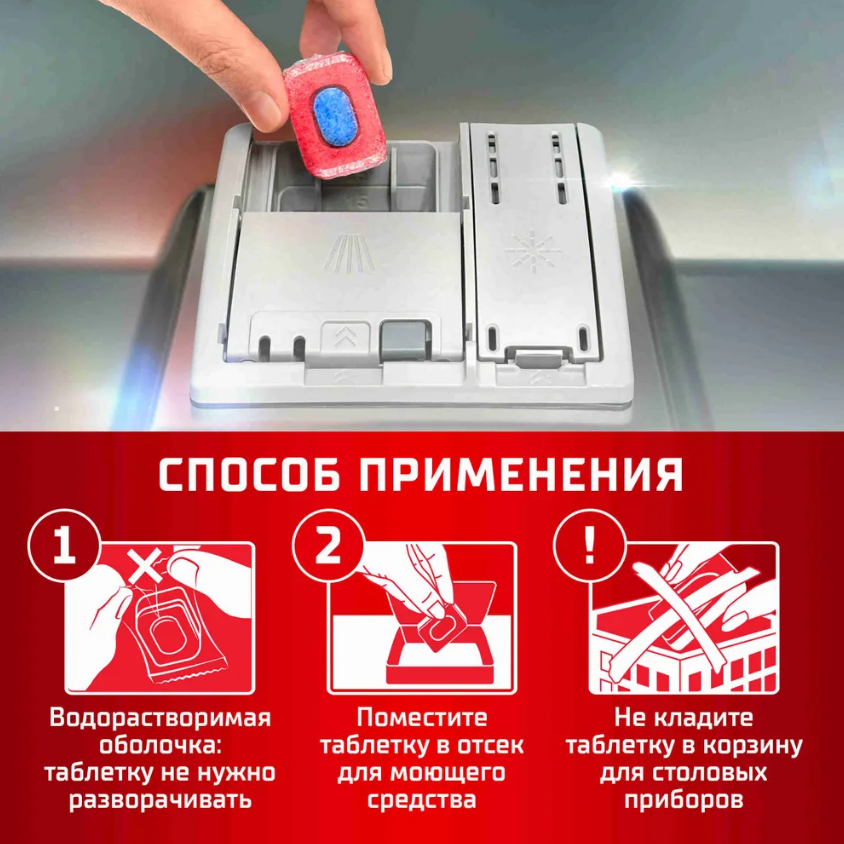 15

СПОСОБ ПРИМЕНЕНИЯ

1

Водорастворимая оболочка: таблетку не нужно разворачивать

2

Поместите таблетку в отсек для моющего средства

!

Не кладите таблетку в корзину для столовых приборов