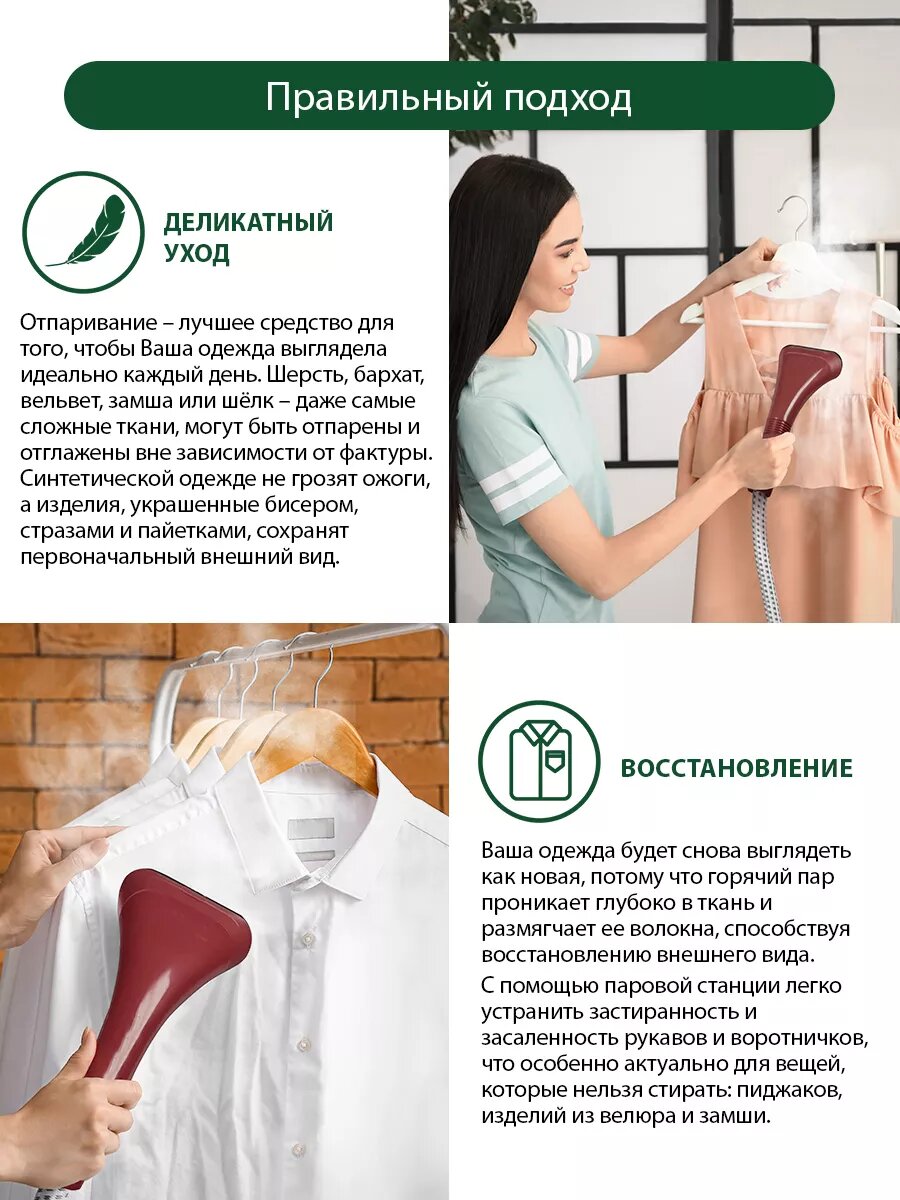 Правильный подход

ДЕЛИКАТНЫЙ УХОД

Отпаривание – лучшее средство для того, чтобы Ваша одежда выглядела идеально каждый день. Шерсть, бархат, вельвет, замша или шёлк – даже самые сложные ткани, могут быть отпарены и отглажены вне зависимости от фактуры. Синтетической одежде не грозят ожоги, а изделия, украшенные бисером, стразами и пайетками, сохранят первоначальный внешний вид.

ВОССТАНОВЛЕНИЕ

Ваша одежда будет снова выглядеть как новая, потому что горячий пар проникает глубоко в ткань и размягчает ее волокна, способствуя восстановлению внешнего вида.

С помощью паровой станции легко устранить застиранность и засаленность рукавов и воротничков, что особенно актуально для вещей, которые нельзя стирать: пиджаков, изделий из велюра и замши.