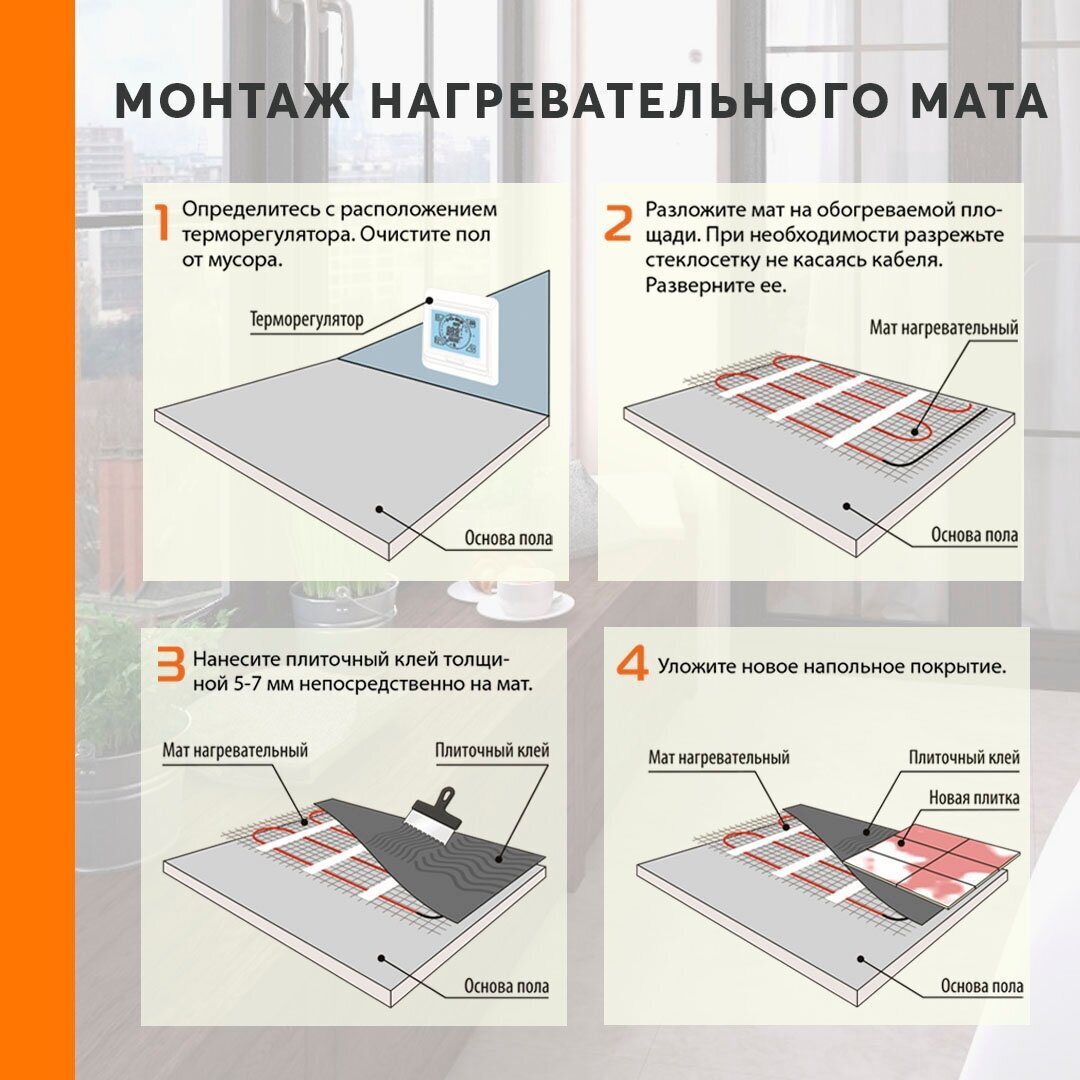 МОНТАЖ НАГРЕВАТЕЛЬНОГО МАТА

1 Определитесь с расположением терморегулятора. Очистите пол от мусора.

Терморегулятор

Основа пола

2 Разложите мат на обогреваемой площади. При необходимости разрежьте стеклосетку не касаясь кабеля. Разверните ее.

Мат нагревательный

Основа пола

3 Нанесите плиточный клей толщиной 5-7 мм непосредственно на мат.

Мат нагревательный

Плиточный клей

Основа пола

4 Уложите новое напольное покрытие.

Мат нагревательный

Плиточный клей

Новая плитка

Основа пола