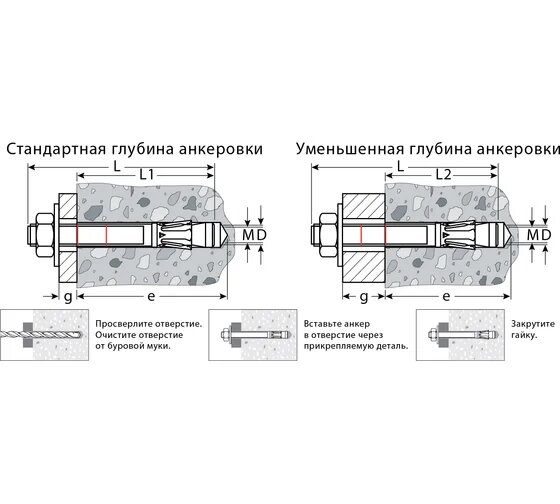 Стандартная глубина анкеровки

L

L1

M

D

g

e

Уменьшенная глубина анкеровки

L

L2

M

D

g

e

Просверлите отверстие. Очистите отверстие от буровой муки.

Вставьте анкер в отверстие через прикрепляемую деталь.

Закрутите гайку.