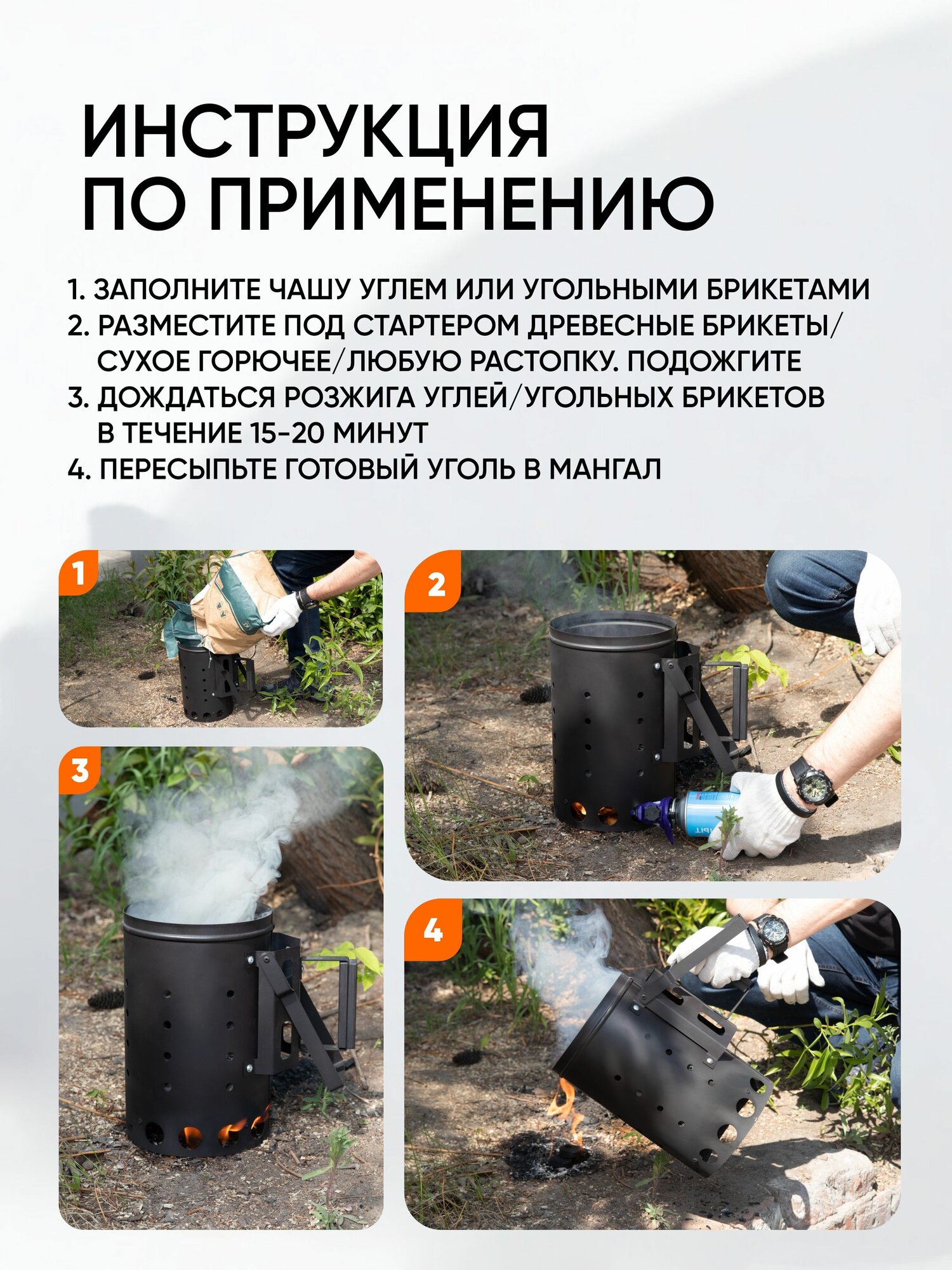 ИНСТРУКЦИЯ ПО ПРИМЕНЕНИЮ

1. ЗАПОЛНИТЕ ЧАШУ УГЛЕМ ИЛИ УГОЛЬНЫМИ БРИКЕТАМИ
2. РАЗМЕСТИТЕ ПОД СТАРТЕРОМ ДРЕВЕСНЫЕ БРИКЕТЫ/ СУХОЕ ГОРЮЧЕЕ/ЛЮБУЮ РАСТОПКУ. ПОДОЖГИТЕ
3. ДОЖДАТЬСЯ РОЗЖИГА УГЛЕЙ/УГОЛЬНЫХ БРИКЕТОВ В ТЕЧЕНИЕ 15-20 МИНУТ
4. ПЕРЕСЫПЬТЕ ГОТОВЫЙ УГОЛЬ В МАНГАЛ

1

2

3

4