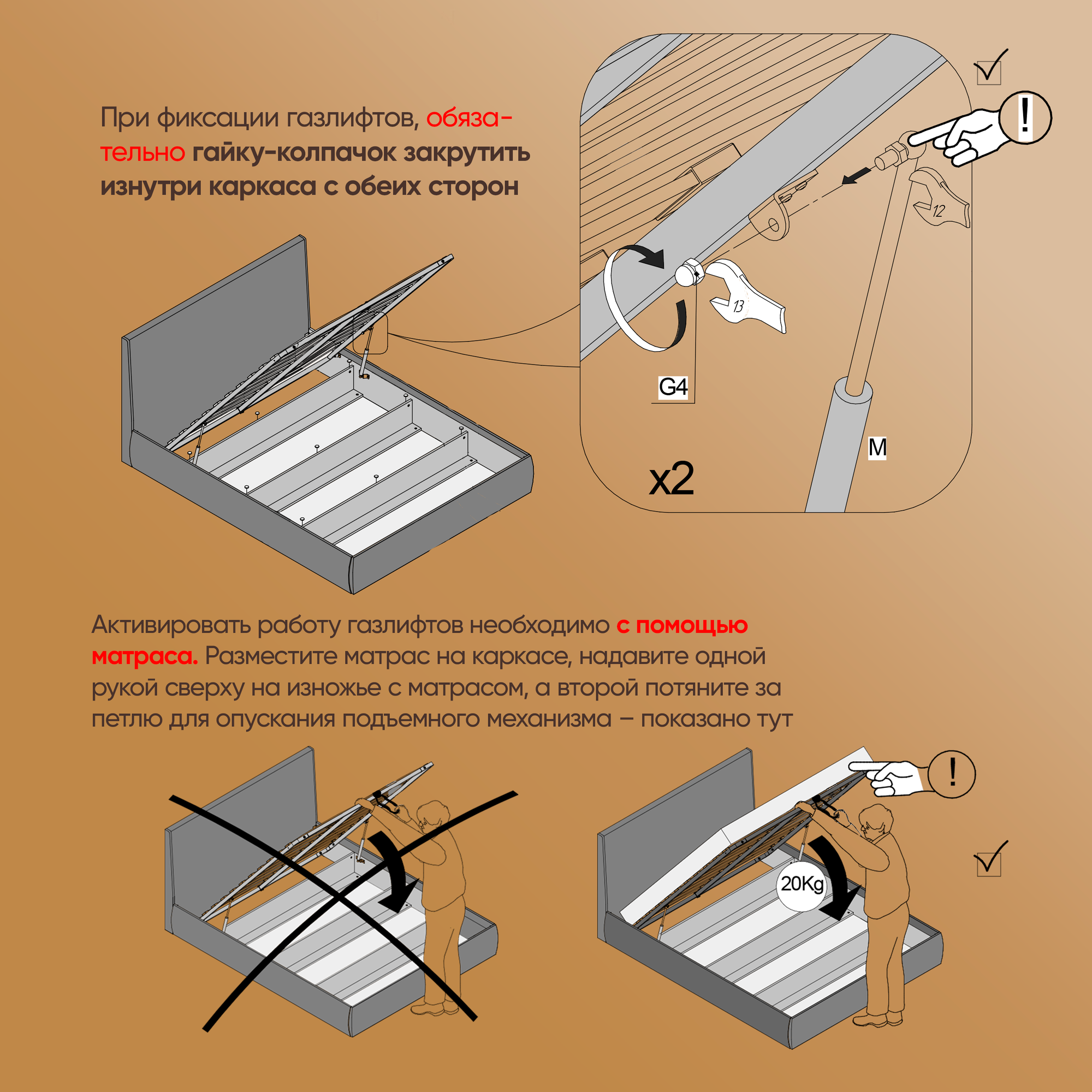 При фиксации газлифтов, обязательно гайку-колпачок закрутить изнутри каркаса с обеих сторон

!

12

13

G4

M

x2

Активировать работу газлифтов необходимо с помощью матраса. Разместите матрас на каркасе, надавите одной рукой сверху на изножье с матрасом, а второй потяните за петлю для опускания подъемного механизма – показано тут

!

20Kg