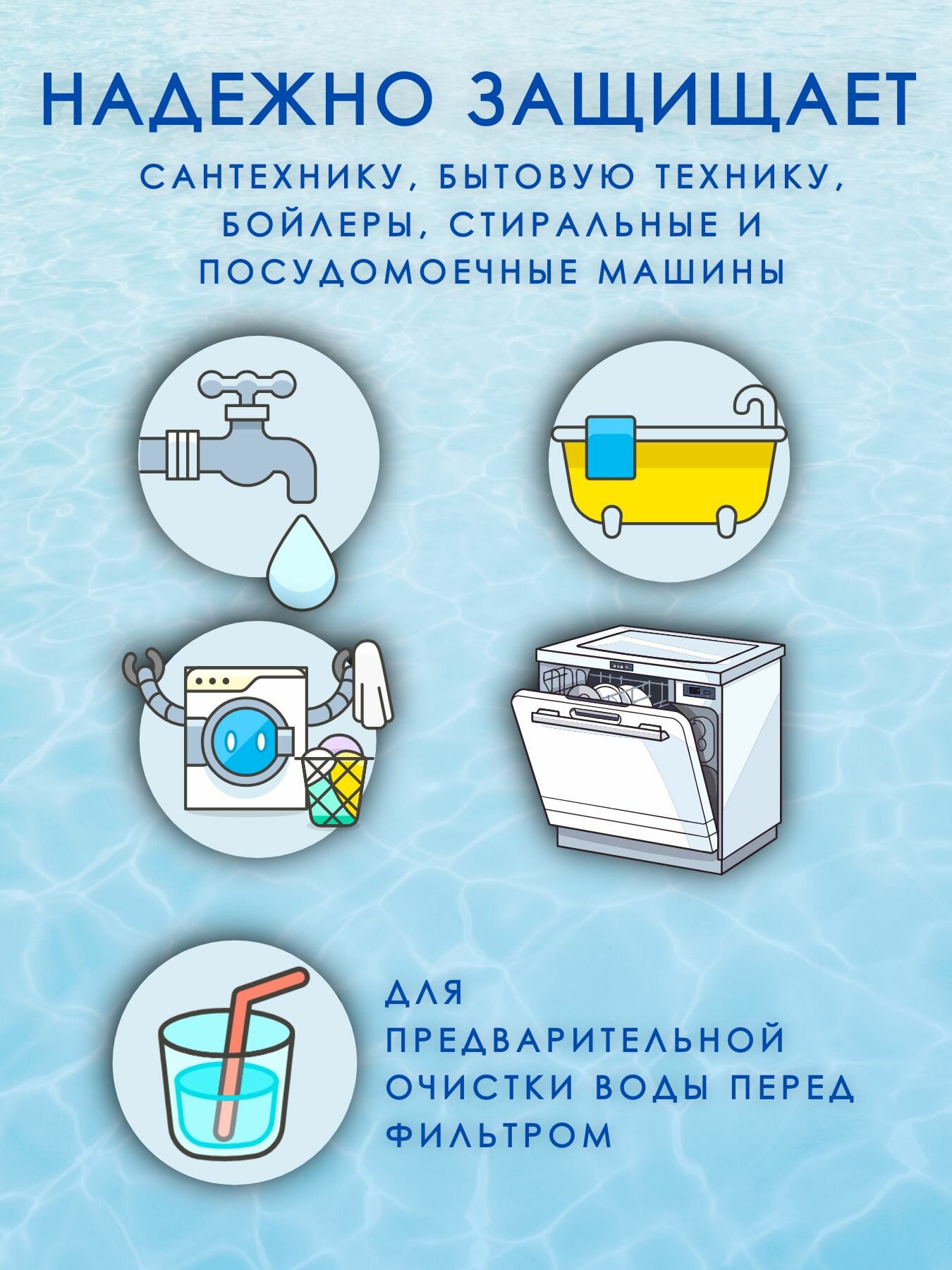 НАДЕЖНО ЗАЩИЩАЕТ

САНТЕХНИКУ, БЫТОВУЮ ТЕХНИКУ, БОЙЛЕРЫ, СТИРАЛЬНЫЕ И ПОСУДОМОЕЧНЫЕ МАШИНЫ

ДЛЯ ПРЕДВАРИТЕЛЬНОЙ ОЧИСТКИ ВОДЫ ПЕРЕД ФИЛЬТРОМ