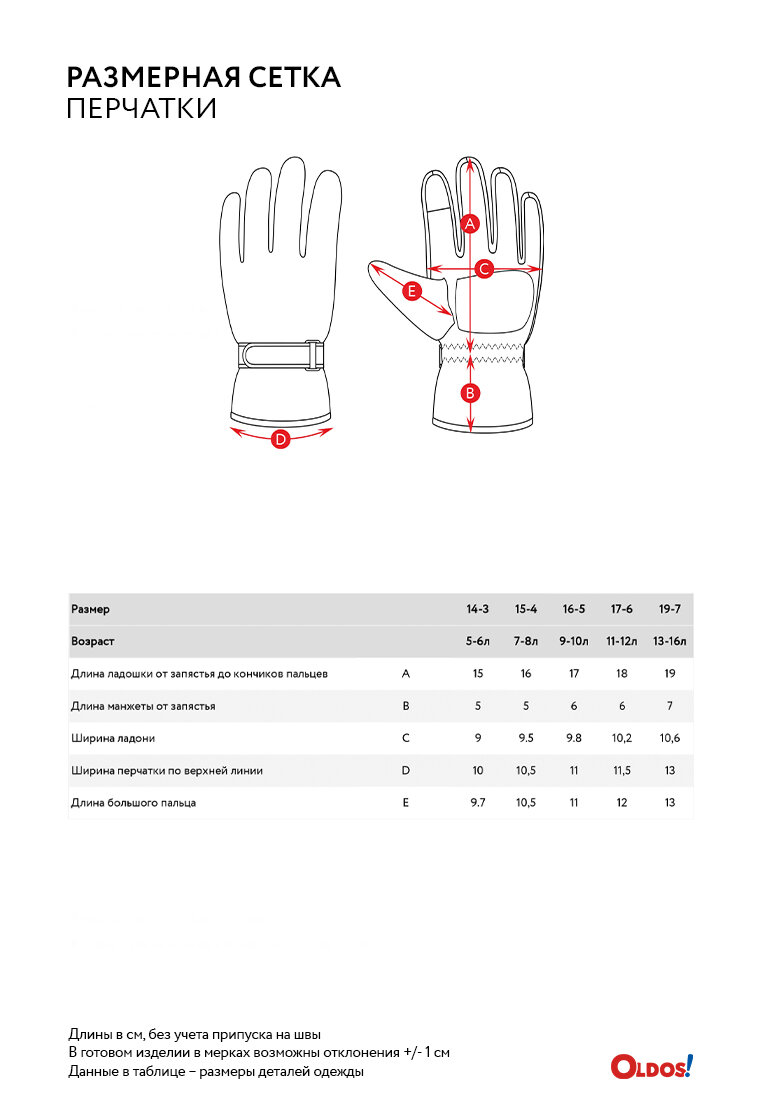 РАЗМЕРНАЯ СЕТКА
ПЕРЧАТКИ

A
C
E
B
D

| Размер | | 14-3 | 15-4 | 16-5 | 17-6 | 19-7 |
|---|---|---|---|---|---|---|
| Возраст | | 5-6л | 7-8л | 9-10л | 11-12л | 13-16л |
| Длина ладошки от запястья до кончиков пальцев | A | 15 | 16 | 17 | 18 | 19 |
| Длина манжеты от запястья | B | 5 | 5 | 6 | 6 | 7 |
| Ширина ладони | C | 9 | 9.5 | 9.8 | 10,2 | 10,6 |
| Ширина перчатки по верхней линии | D | 10 | 10,5 | 11 | 11,5 | 13 |
| Длина большого пальца | E | 9.7 | 10,5 | 11 | 12 | 13 |

Длины в см, без учета припуска на швы
В готовом изделии в мерках возможны отклонения +/- 1 см
Данные в таблице – размеры деталей одежды

OLDOS!