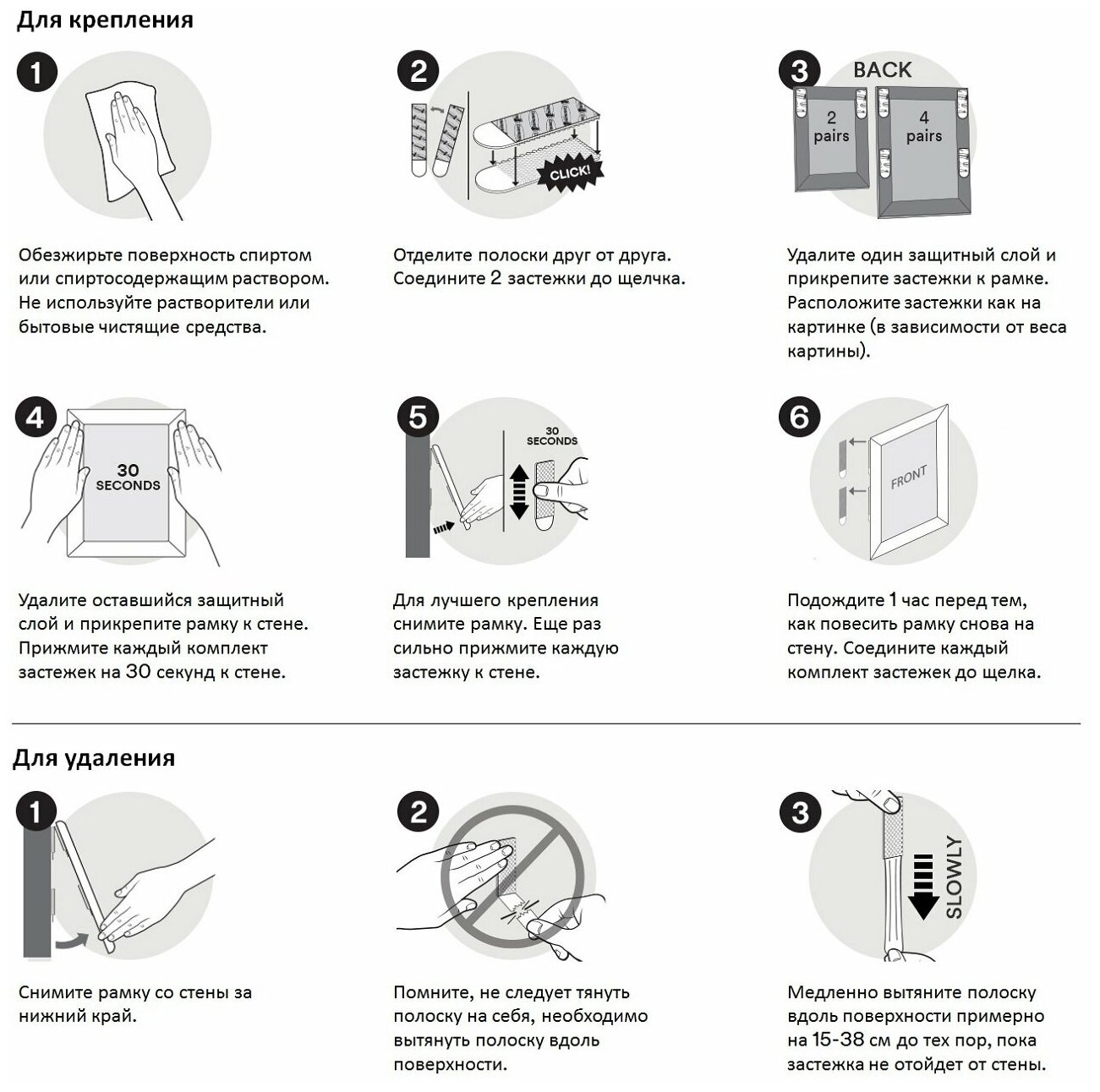 Для крепления

1

Обезжирьте поверхность спиртом или спиртосодержащим раствором. Не используйте растворители или бытовые чистящие средства.

2

CLICK!

Отделите полоски друг от друга. Соедините 2 застежки до щелчка.

3

BACK

2 pairs

4 pairs

Удалите один защитный слой и прикрепите застежки к рамке. Расположите застежки как на картинке (в зависимости от веса картины).

4

30 SECONDS

Удалите оставшийся защитный слой и прикрепите рамку к стене. Прижмите каждый комплект застежек на 30 секунд к стене.

5

30 SECONDS

Для лучшего крепления снимите рамку. Еще раз сильно прижмите каждую застежку к стене.

6

FRONT

Подождите 1 час перед тем, как повесить рамку снова на стену. Соедините каждый комплект застежек до щелка.

Для удаления

1

Снимите рамку со стены за нижний край.

2

Помните, не следует тянуть полоску на себя, необходимо вытянуть полоску вдоль поверхности.

3

SLOWLY

Медленно вытяните полоску вдоль поверхности примерно на 15-38 см до тех пор, пока застежка не отойдет от стены.