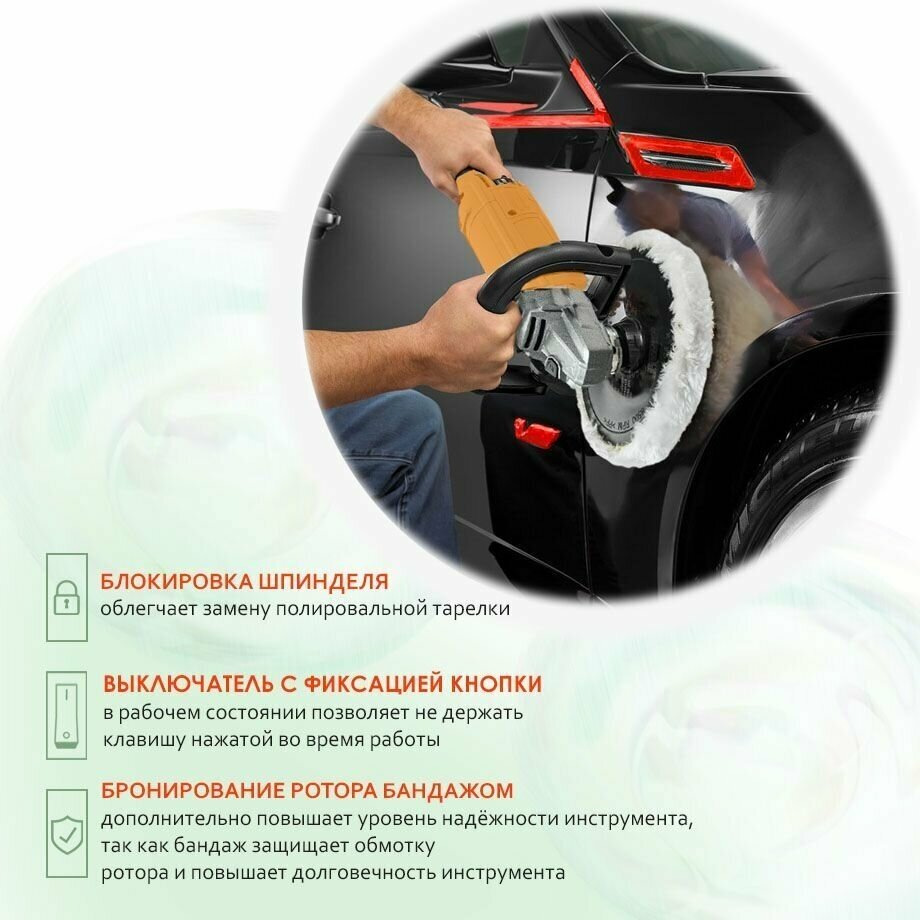 БЛОКИРОВКА ШПИНДЕЛЯ
облегчает замену полировальной тарелки

ВЫКЛЮЧАТЕЛЬ С ФИКСАЦИЕЙ КНОПКИ
в рабочем состоянии позволяет не держать клавишу нажатой во время работы

БРОНИРОВАНИЕ РОТОРА БАНДАЖОМ
дополнительно повышает уровень надёжности инструмента, так как бандаж защищает обмотку ротора и повышает долговечность инструмента