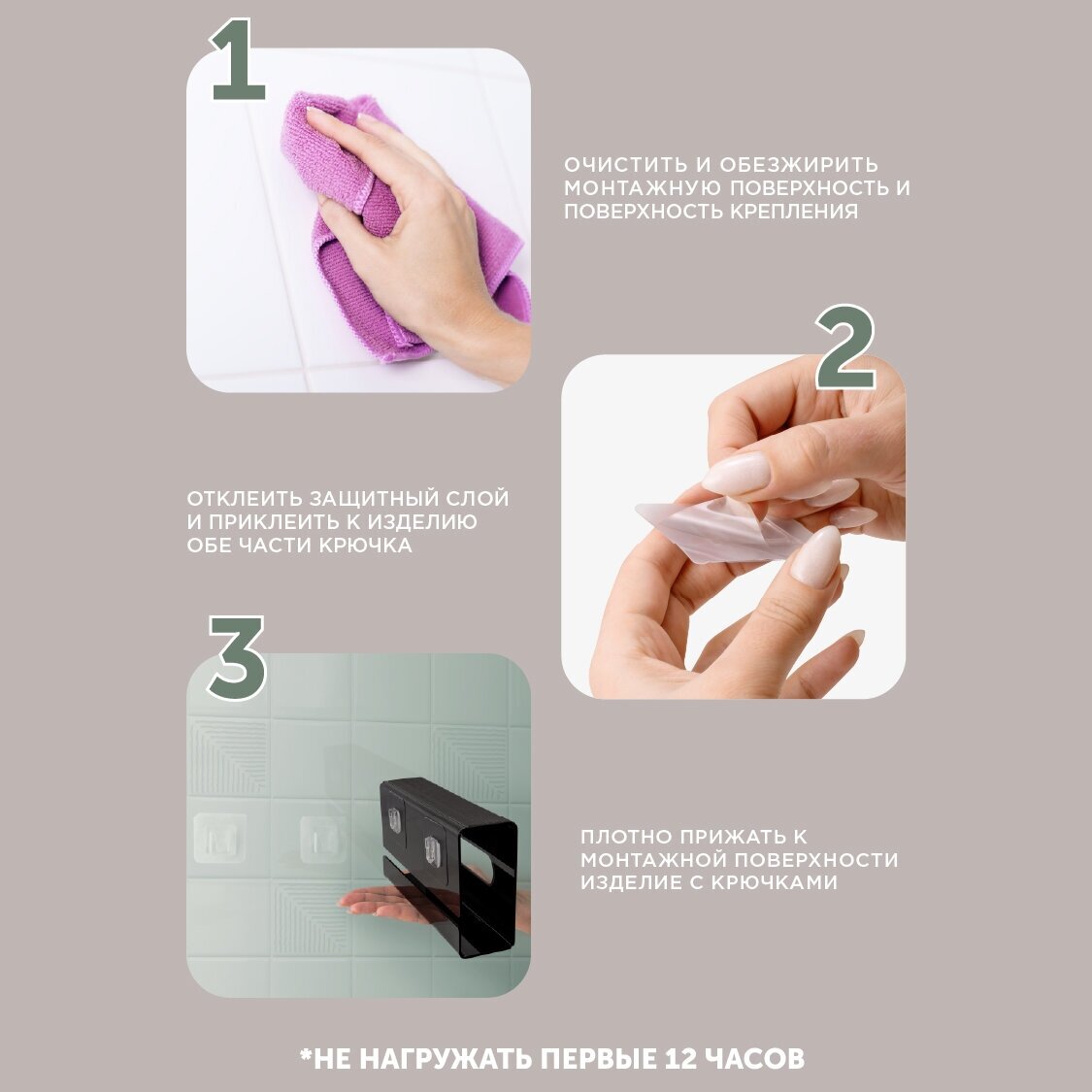 1

ОЧИСТИТЬ И ОБЕЗЖИРИТЬ МОНТАЖНУЮ ПОВЕРХНОСТЬ И ПОВЕРХНОСТЬ КРЕПЛЕНИЯ

2

ОТКЛЕИТЬ ЗАЩИТНЫЙ СЛОЙ И ПРИКЛЕИТЬ К ИЗДЕЛИЮ ОБЕ ЧАСТИ КРЮЧКА

3

ПЛОТНО ПРИЖАТЬ К МОНТАЖНОЙ ПОВЕРХНОСТИ ИЗДЕЛИЕ С КРЮЧКАМИ

*НЕ НАГРУЖАТЬ ПЕРВЫЕ 12 ЧАСОВ