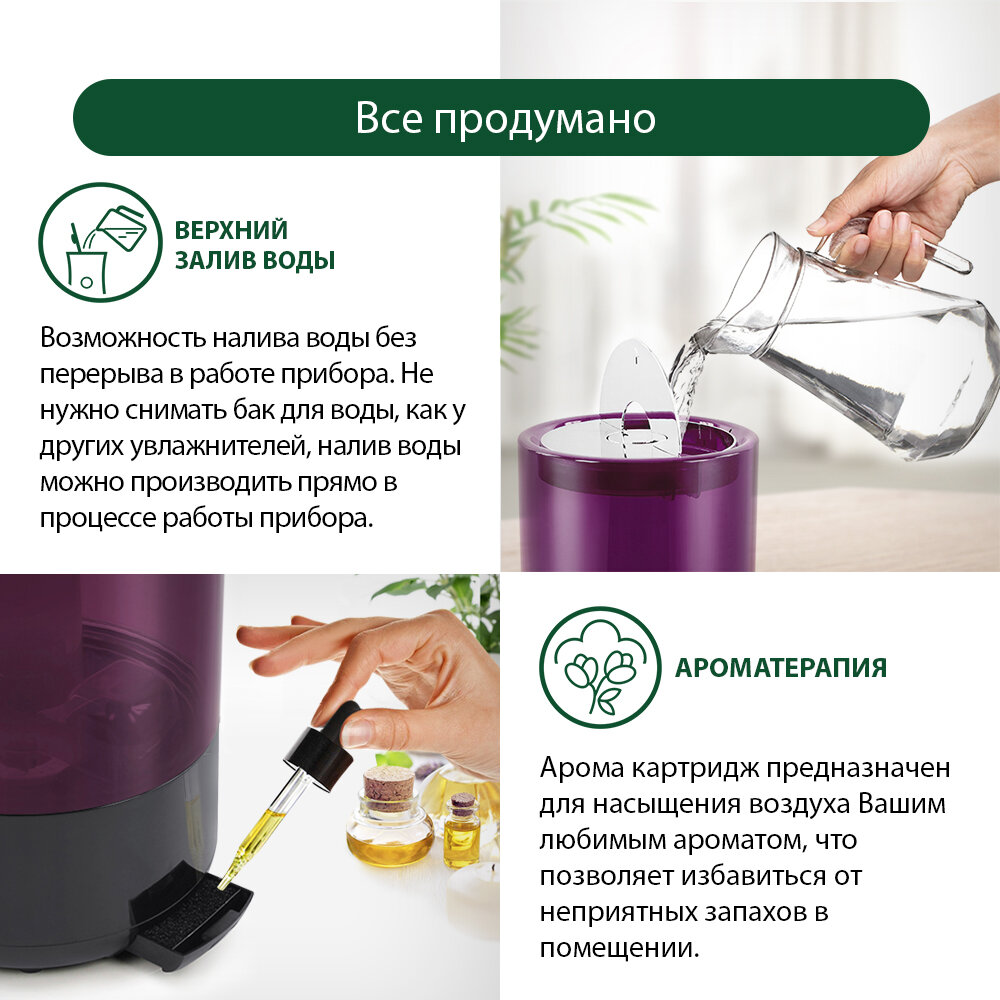 Все продумано

ВЕРХНИЙ ЗАЛИВ ВОДЫ

Возможность налива воды без перерыва в работе прибора. Не нужно снимать бак для воды, как у других увлажнителей, налив воды можно производить прямо в процессе работы прибора.

АРОМАТЕРАПИЯ

Арома картридж предназначен для насыщения воздуха Вашим любимым ароматом, что позволяет избавиться от неприятных запахов в помещении.