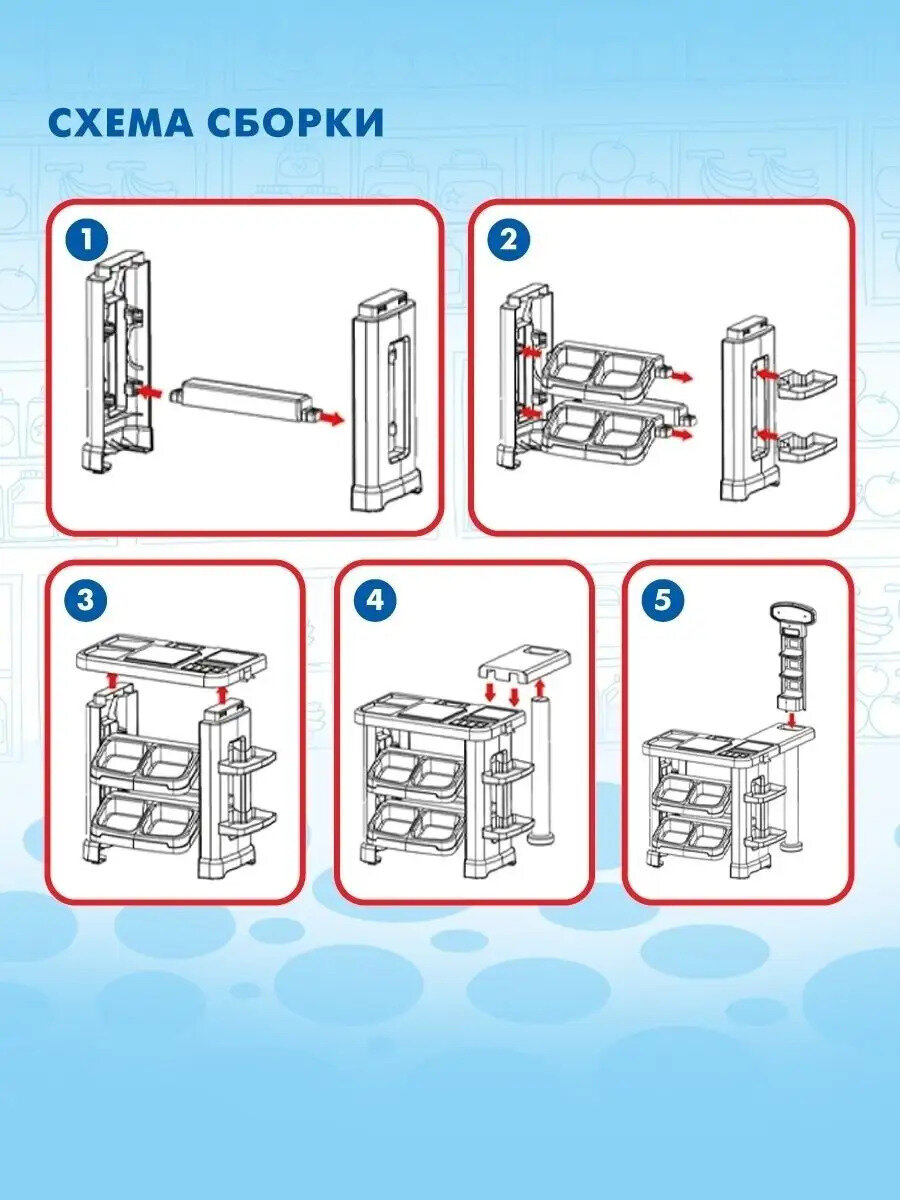 СХЕМА СБОРКИ

1

2

3

4

5