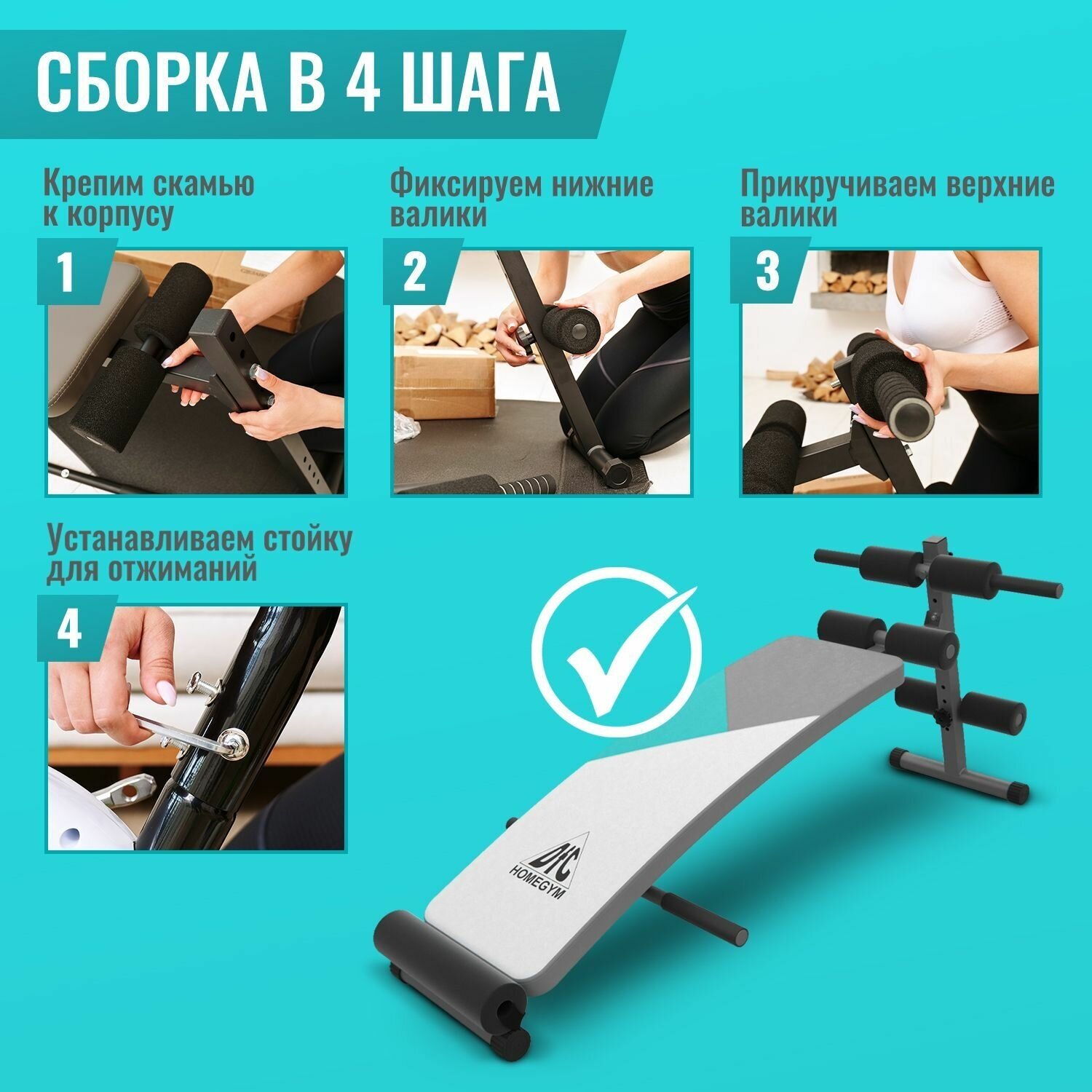 СБОРКА В 4 ШАГА

Крепим скамью к корпусу

1

Фиксируем нижние валики

2

Прикручиваем верхние валики

3

Устанавливаем стойку для отжиманий

4

DFC HOMEGYM