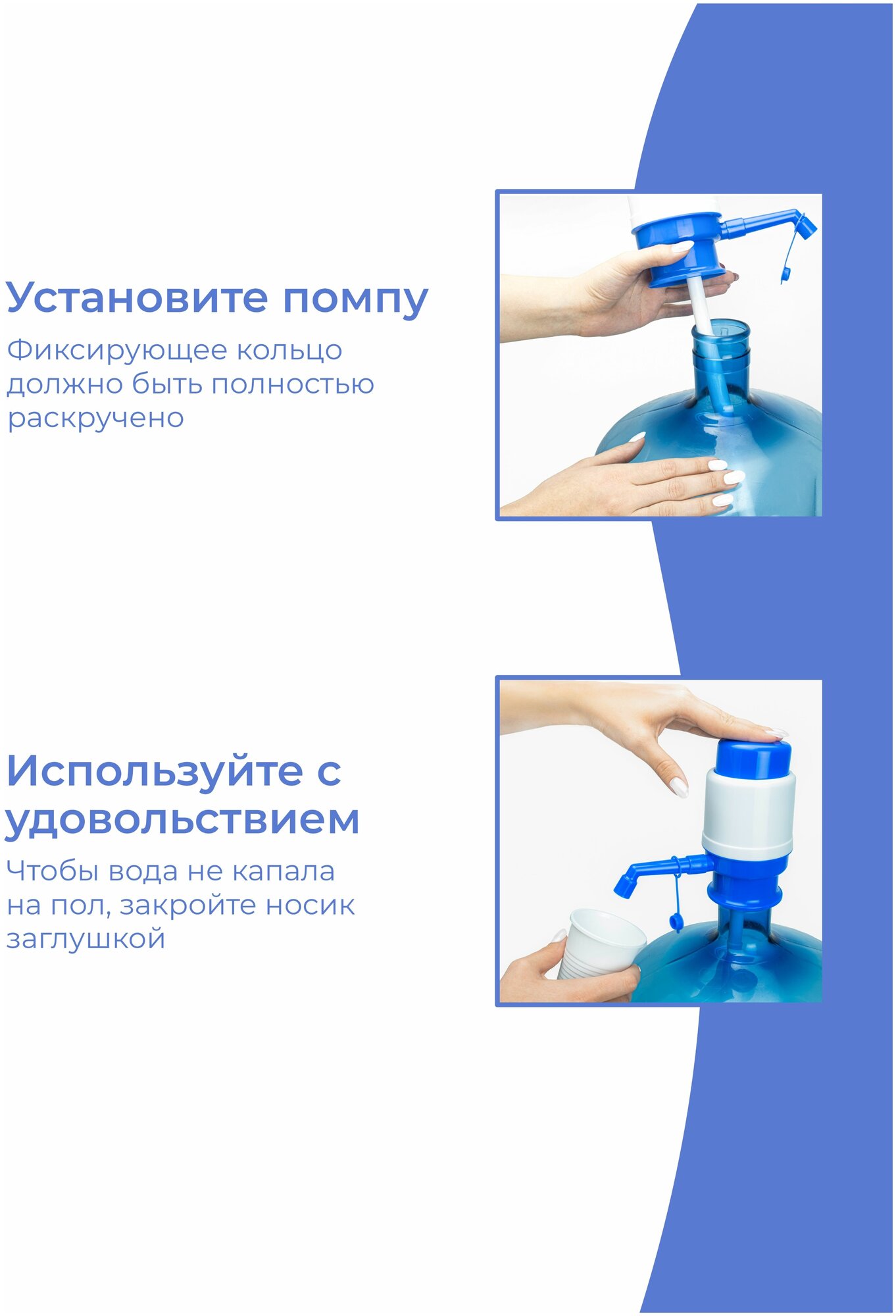 Установите помпу

Фиксирующее кольцо должно быть полностью раскручено

Используйте с удовольствием

Чтобы вода не капала на пол, закройте носик заглушкой