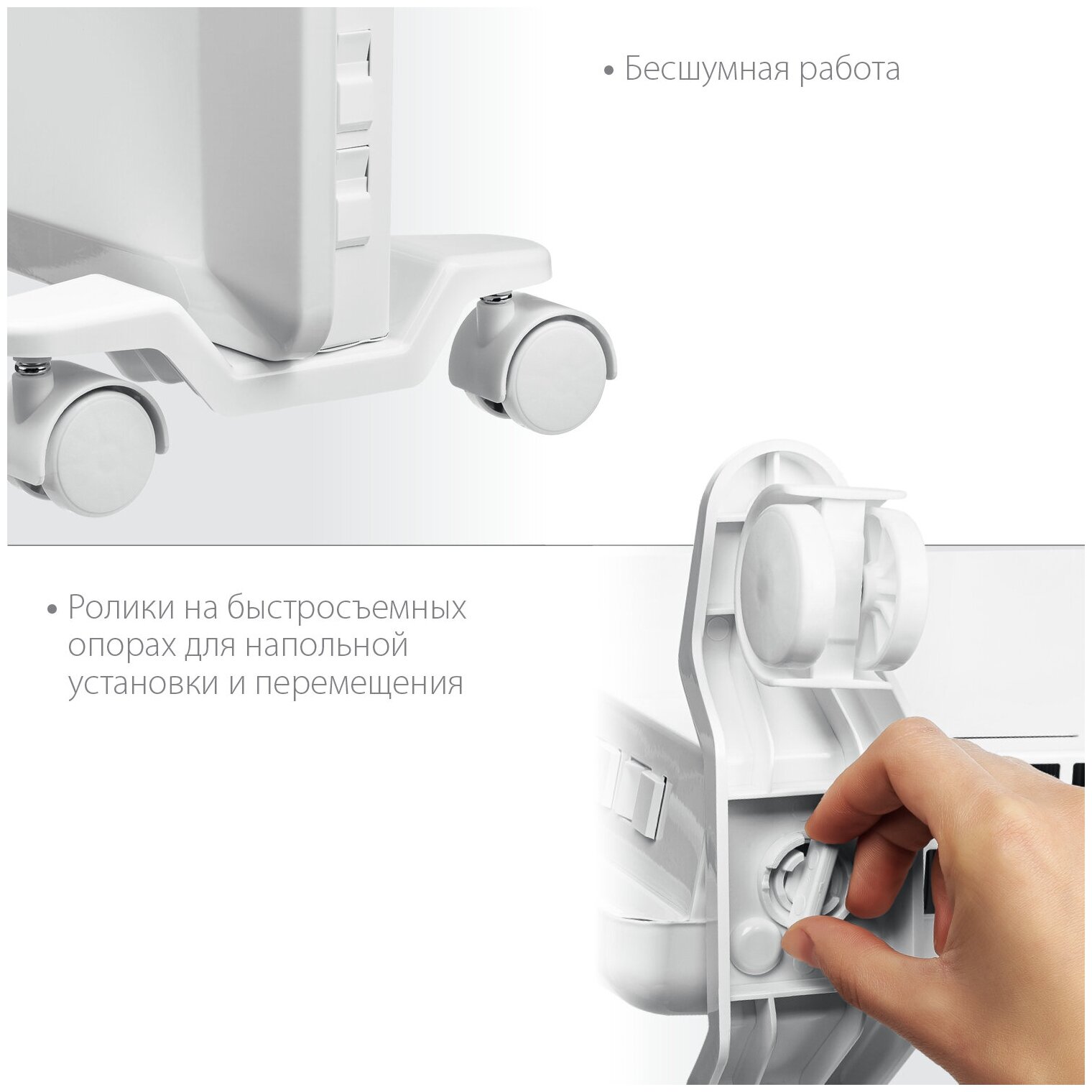 • Бесшумная работа

• Ролики на быстросъемных опорах для напольной установки и перемещения