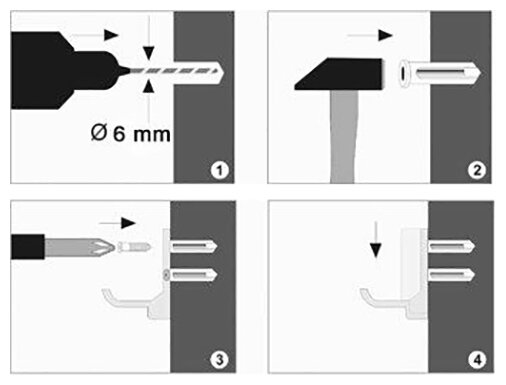 Ø 6 mm

1

2

3

4