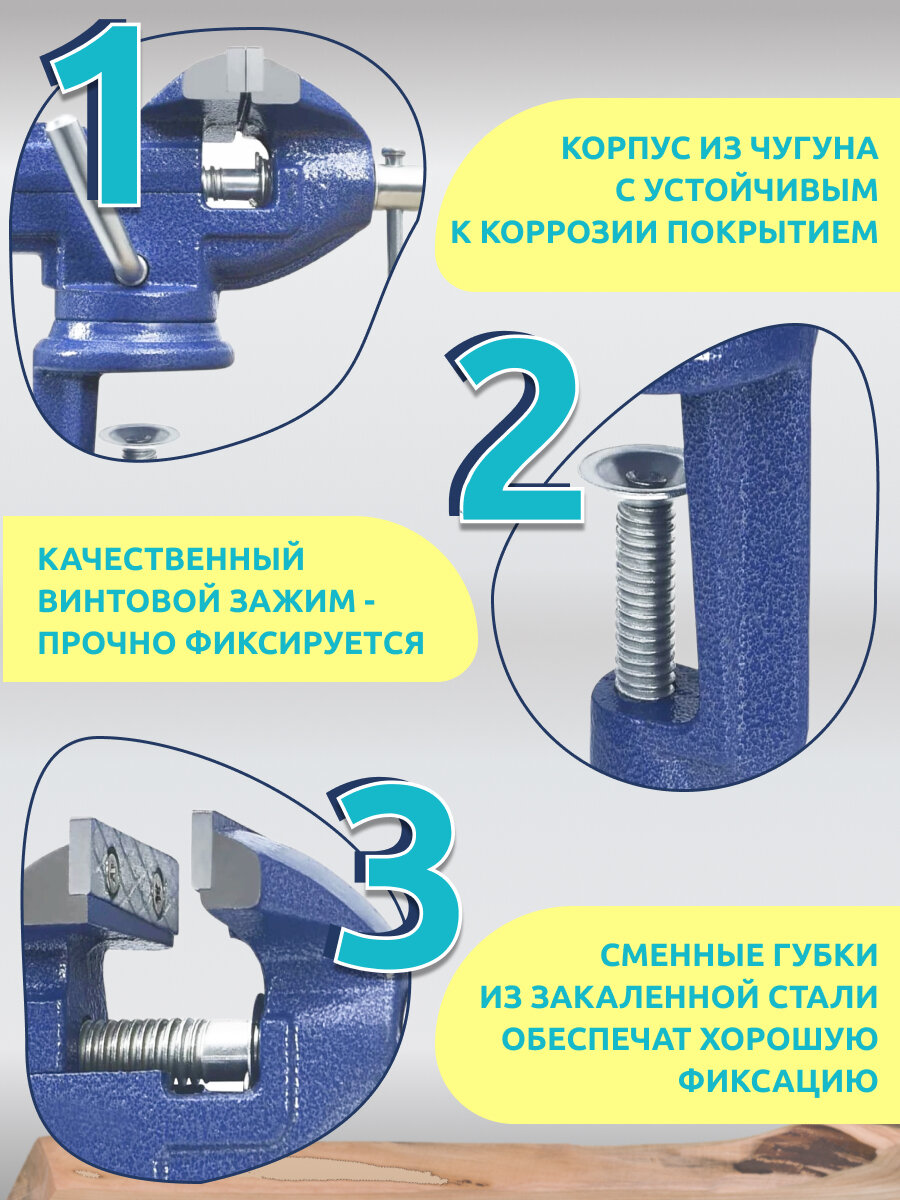 1

КОРПУС ИЗ ЧУГУНА С УСТОЙЧИВЫМ К КОРРОЗИИ ПОКРЫТИЕМ

2

КАЧЕСТВЕННЫЙ ВИНТОВОЙ ЗАЖИМ - ПРОЧНО ФИКСИРУЕТСЯ

3

СМЕННЫЕ ГУБКИ ИЗ ЗАКАЛЕННОЙ СТАЛИ ОБЕСПЕЧАТ ХОРОШУЮ ФИКСАЦИЮ