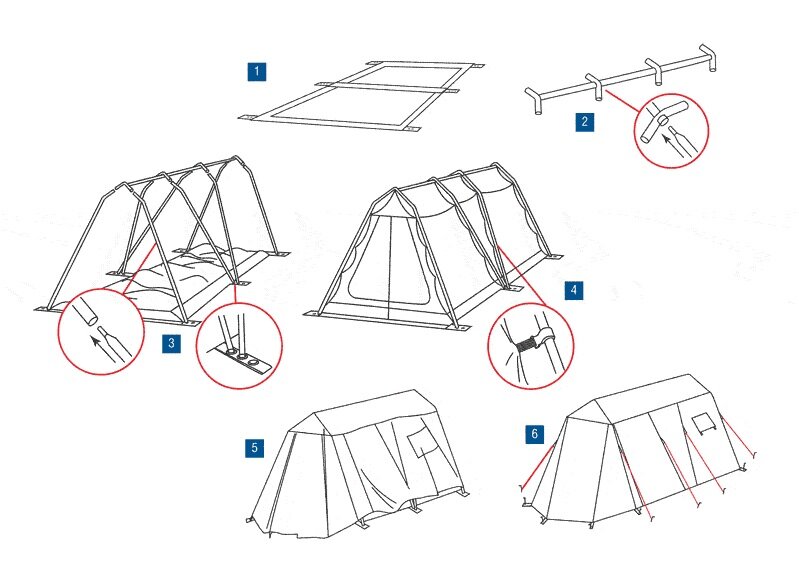 1

2

3

4

5

6