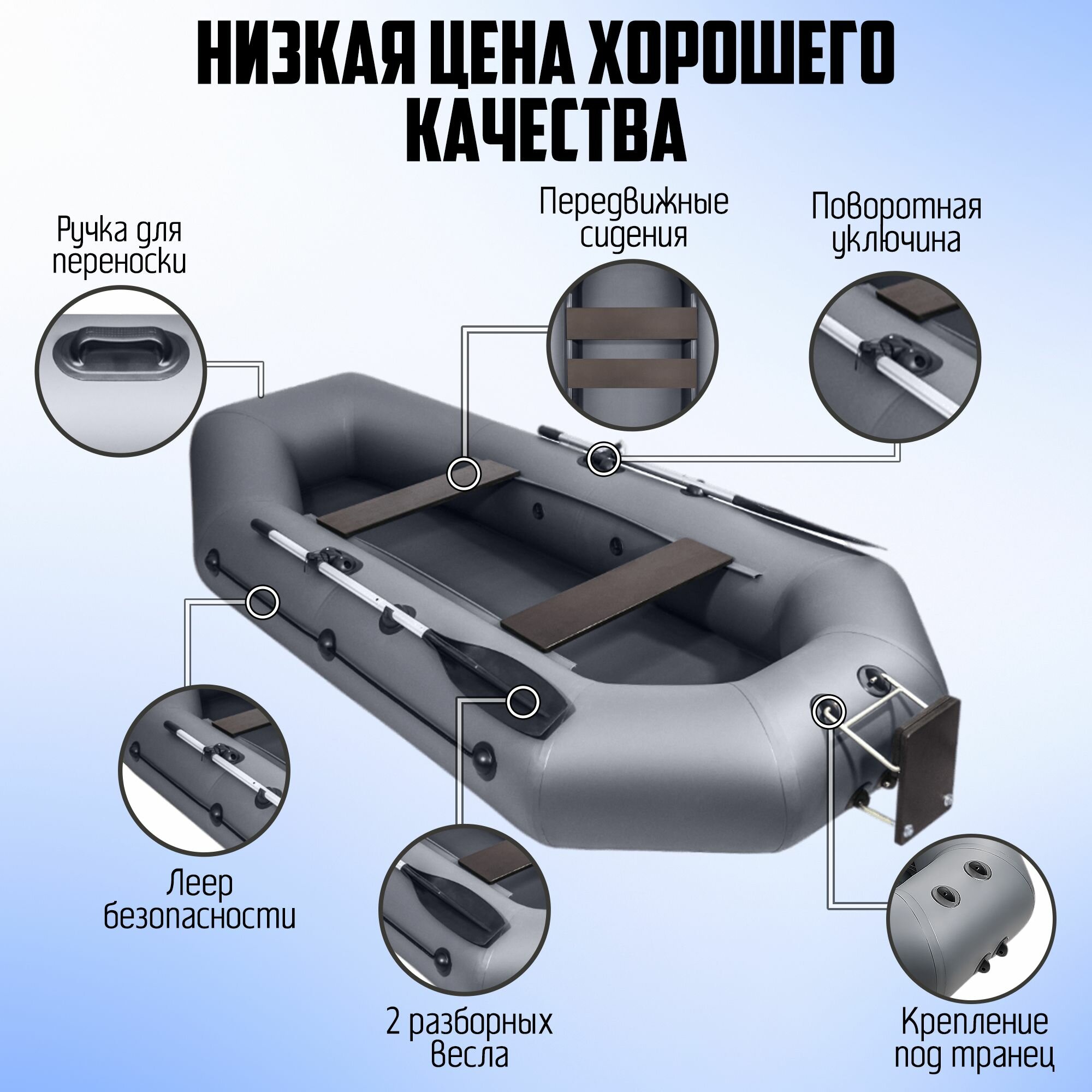 НИЗКАЯ ЦЕНА ХОРОШЕГО КАЧЕСТВА

Ручка для переноски

Передвижные сидения

Поворотная уключина

Леер безопасности

2 разборных весла

Крепление под транец