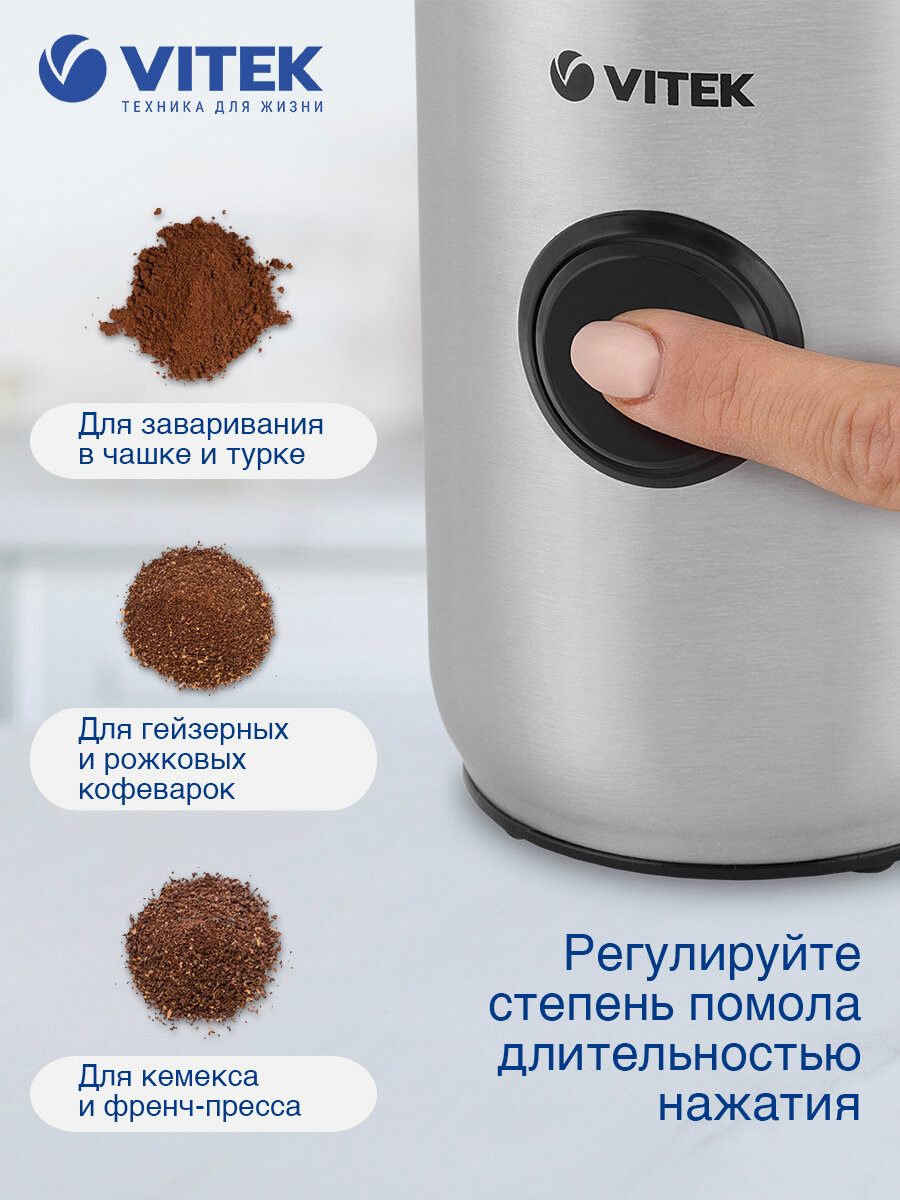 VITEK
ТЕХНИКА ДЛЯ ЖИЗНИ

VITEK

Для заваривания в чашке и турке

Для гейзерных и рожковых кофеварок

Для кемекса и френч-пресса

Регулируйте степень помола длительностью нажатия