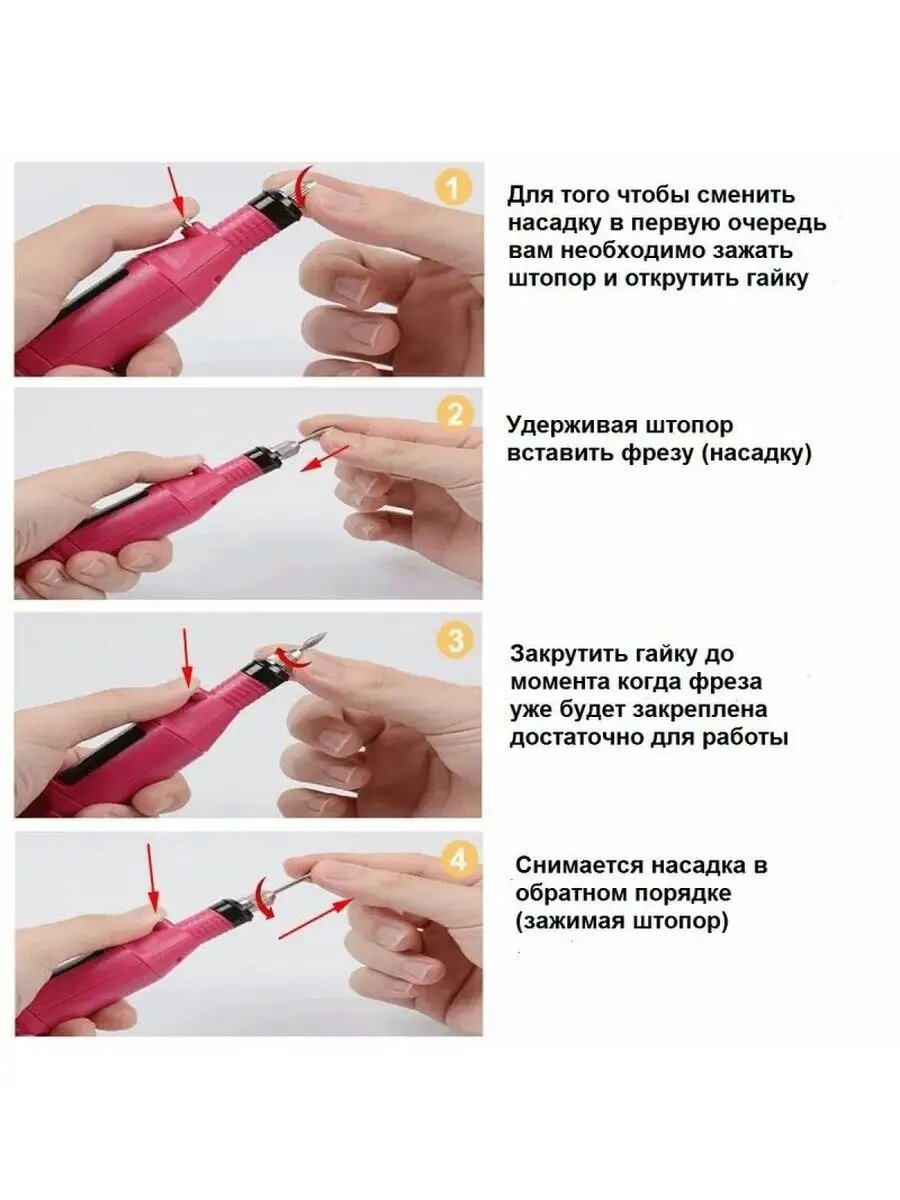 1

Для того чтобы сменить насадку в первую очередь вам необходимо зажать штопор и открутить гайку

2

Удерживая штопор вставить фрезу (насадку)

3

Закрутить гайку до момента когда фреза уже будет закреплена достаточно для работы

4

Снимается насадка в обратном порядке (зажимая штопор)