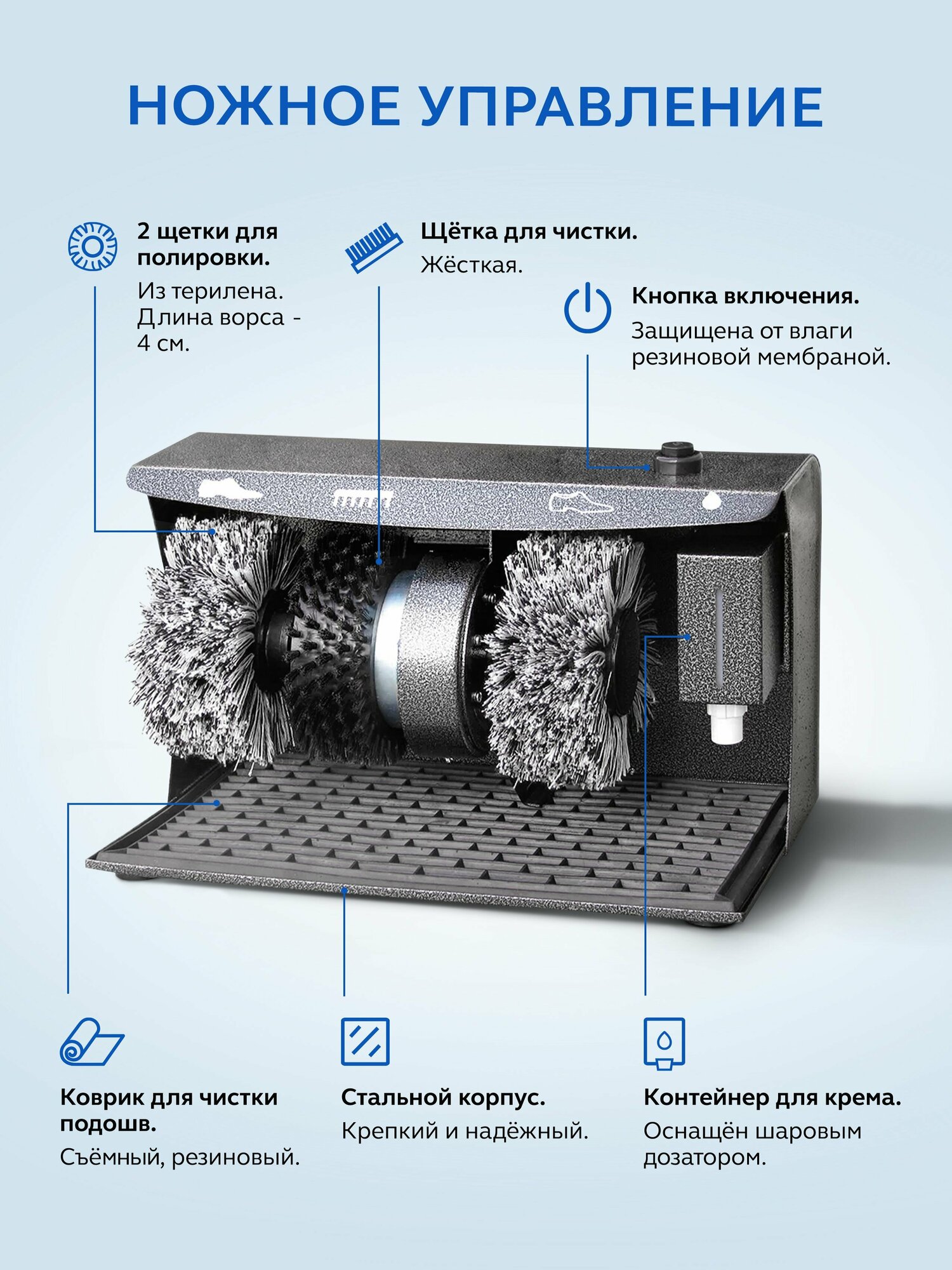 НОЖНОЕ УПРАВЛЕНИЕ

2 щетки для полировки.
Из терилена. Длина ворса - 4 см.

Щётка для чистки.
Жёсткая.

Кнопка включения.
Защищена от влаги резиновой мембраной.

Коврик для чистки подошв.
Съёмный, резиновый.

Стальной корпус.
Крепкий и надёжный.

Контейнер для крема.
Оснащён шаровым дозатором.