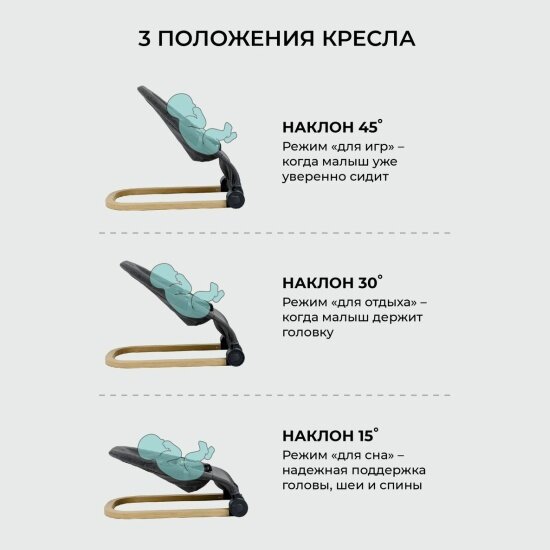 3 ПОЛОЖЕНИЯ КРЕСЛА

НАКЛОН 45°
Режим «для игр» – когда малыш уже уверенно сидит

НАКЛОН 30°
Режим «для отдыха» – когда малыш держит головку

НАКЛОН 15°
Режим «для сна» – надежная поддержка головы, шеи и спины