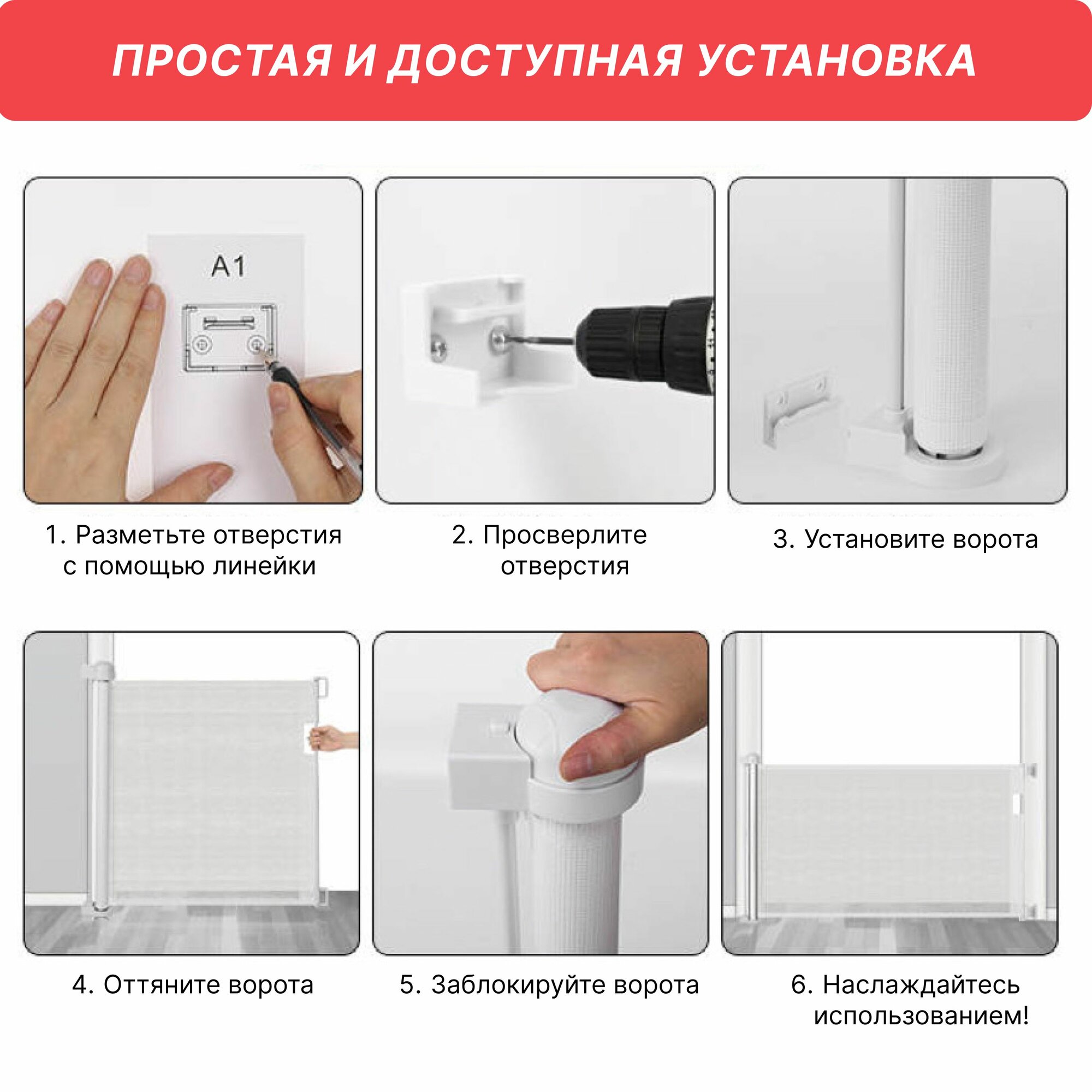 ПРОСТАЯ И ДОСТУПНАЯ УСТАНОВКА

A1

1. Разметьте отверстия с помощью линейки

2. Просверлите отверстия

3. Установите ворота

4. Оттяните ворота

5. Заблокируйте ворота

6. Наслаждайтесь использованием!