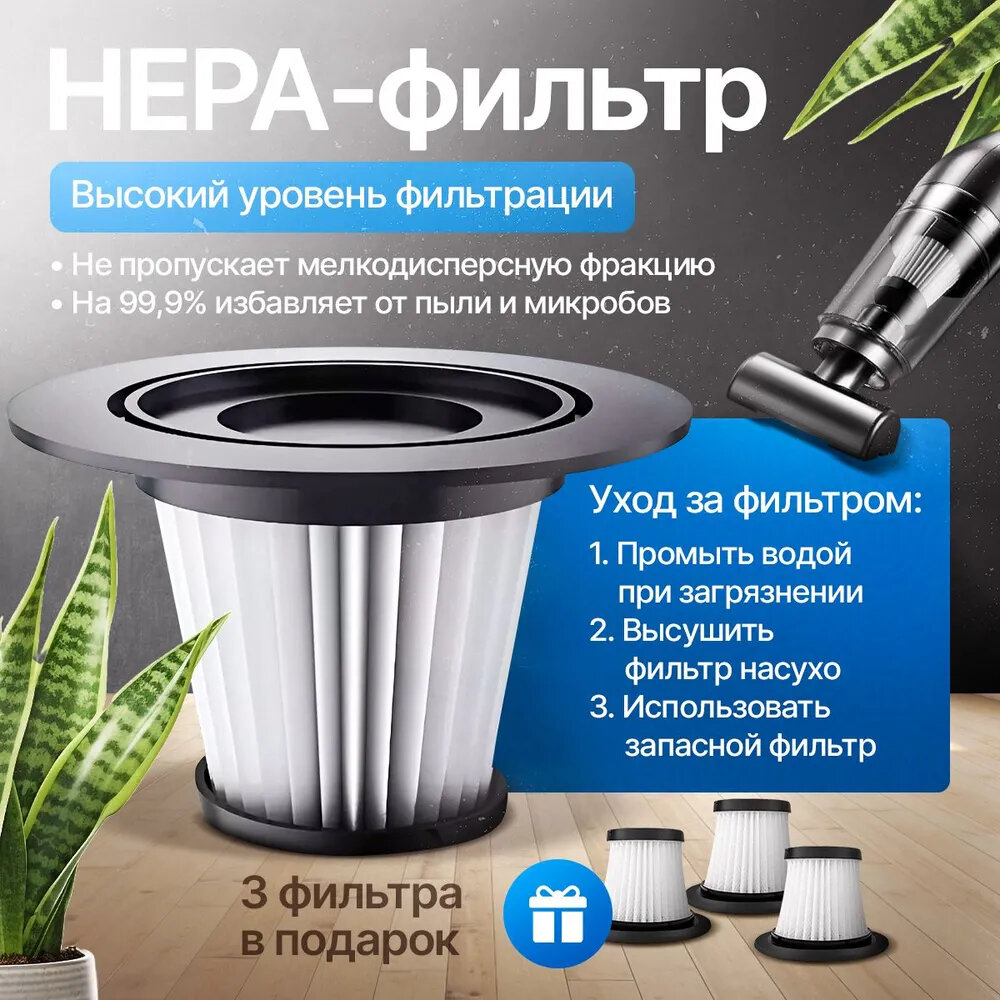 HEPA-фильтр

Высокий уровень фильтрации

• Не пропускает мелкодисперсную фракцию
• На 99,9% избавляет от пыли и микробов

Уход за фильтром:
1. Промыть водой при загрязнении
2. Высушить фильтр насухо
3. Использовать запасной фильтр

3 фильтра в подарок