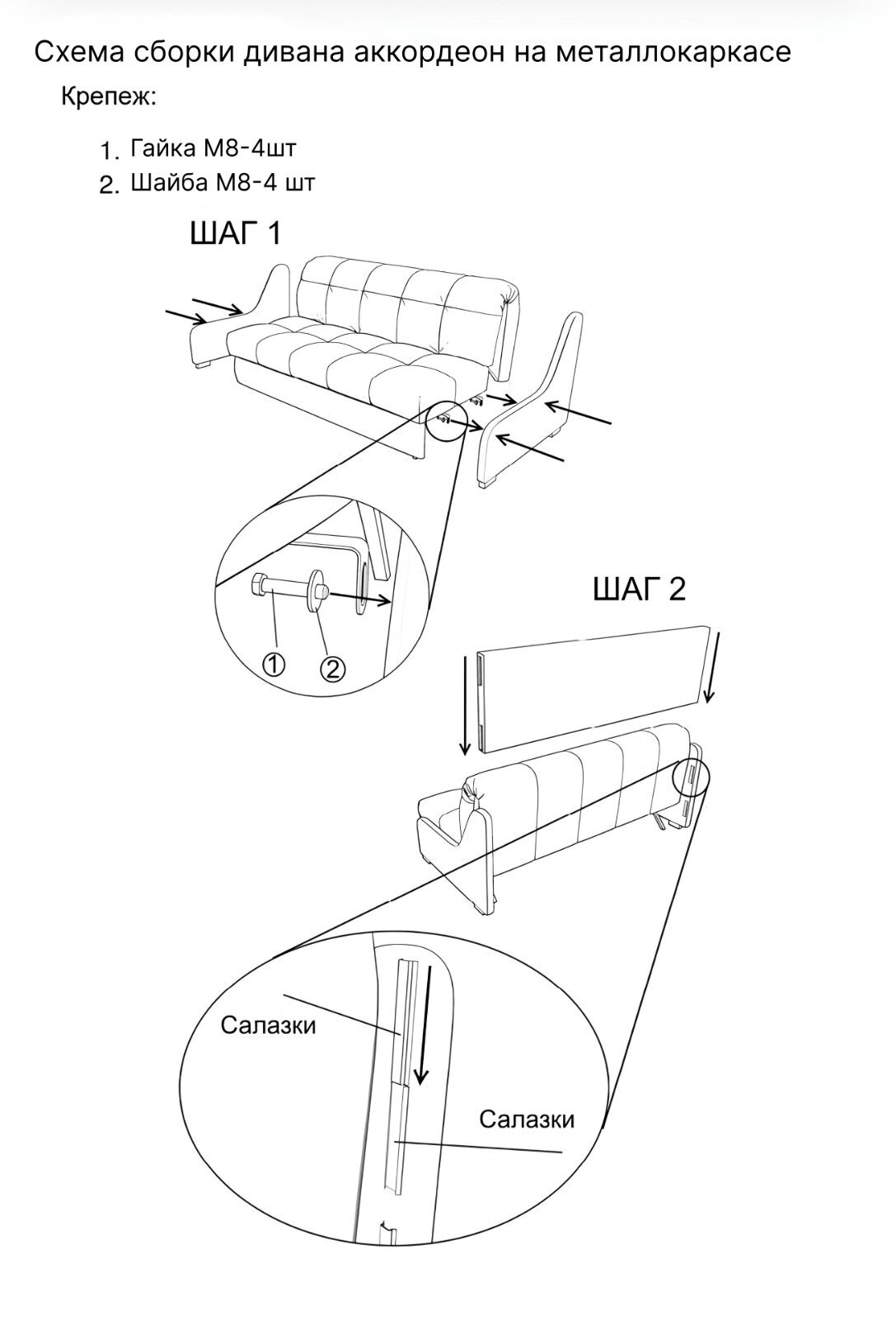 Схема сборки дивана аккордеон на металлокаркасе

Крепеж:

1. Гайка М8-4шт
2. Шайба М8-4 шт

ШАГ 1

①
②

ШАГ 2

Салазки

Салазки