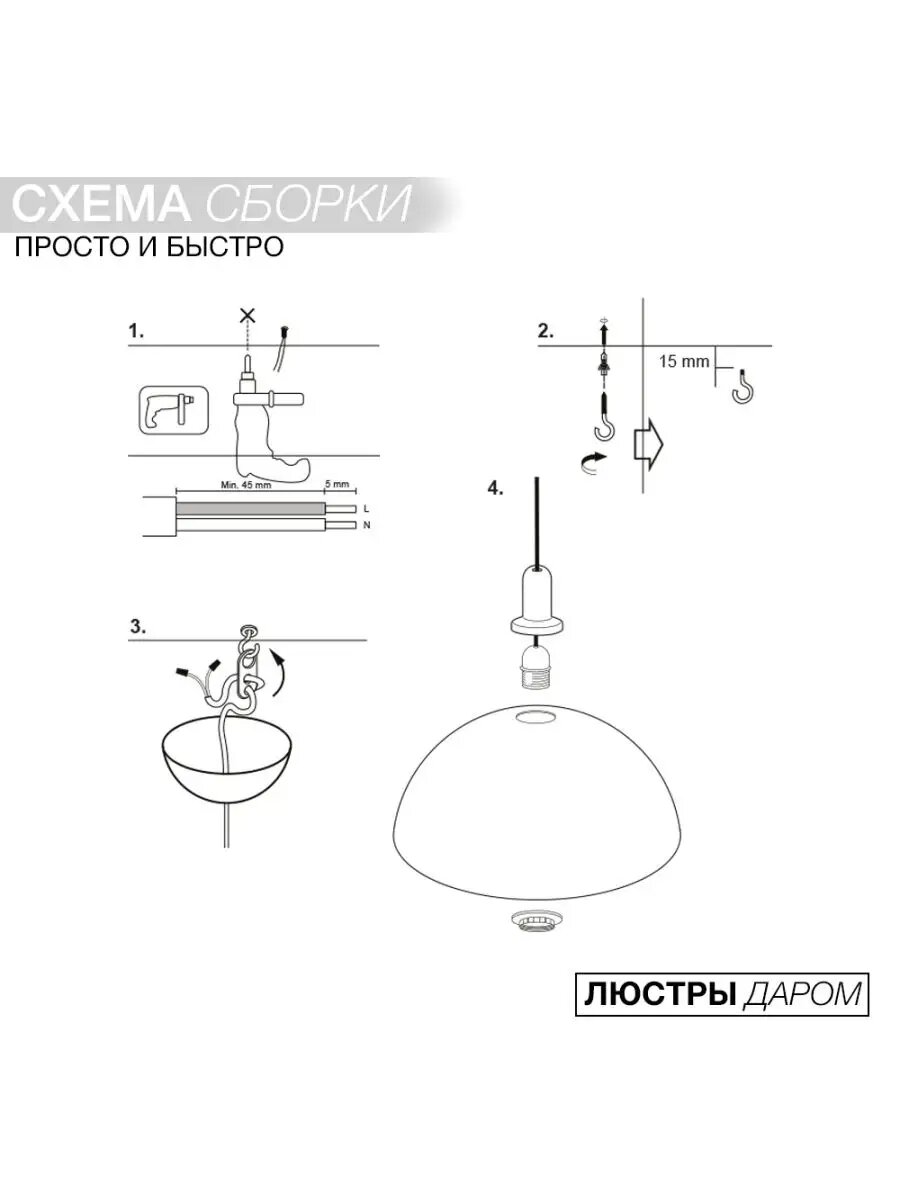 СХЕМА СБОРКИ
ПРОСТО И БЫСТРО

1.

Min. 45 mm
5 mm
L
N

2.

15 mm

3.

4.

ЛЮСТРЫ ДАРОМ