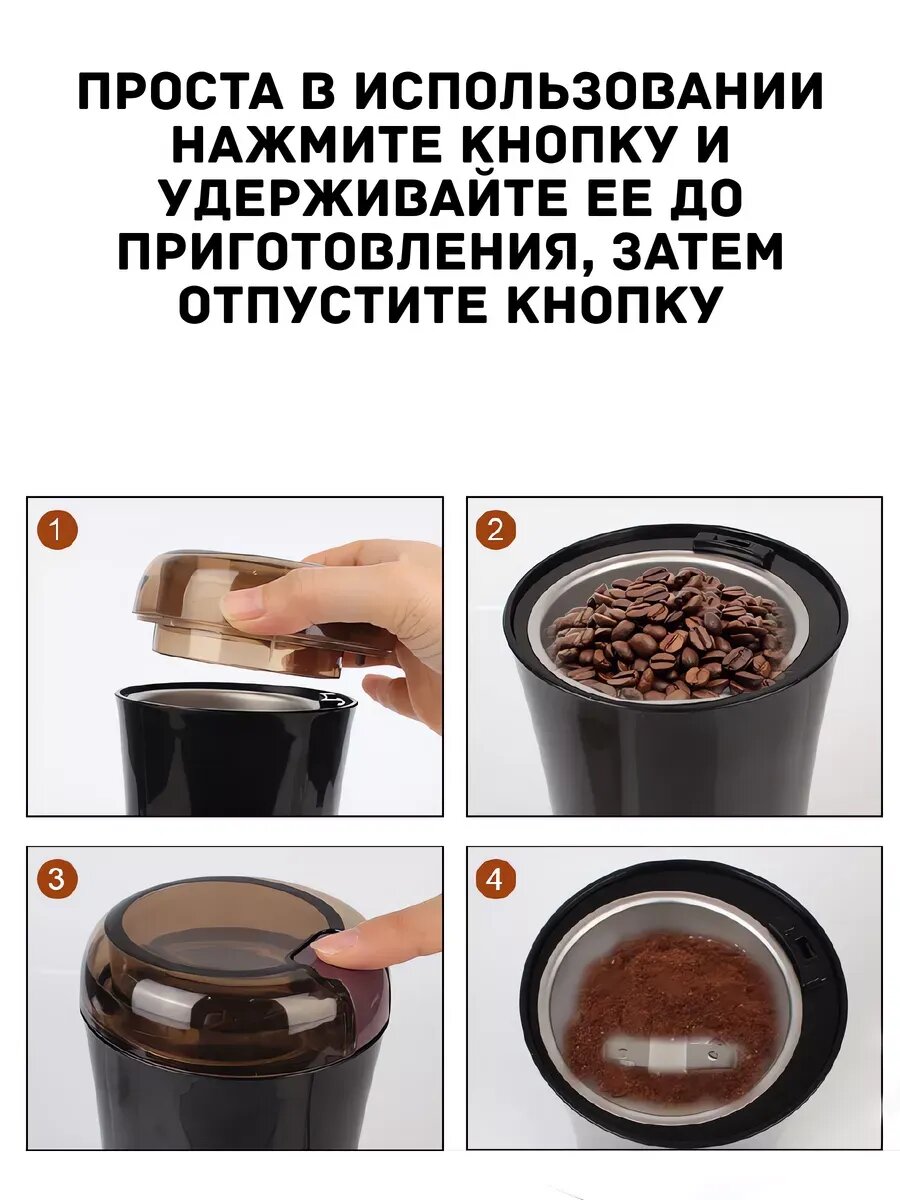 ПРОСТА В ИСПОЛЬЗОВАНИИ НАЖМИТЕ КНОПКУ И УДЕРЖИВАЙТЕ ЕЕ ДО ПРИГОТОВЛЕНИЯ, ЗАТЕМ ОТПУСТИТЕ КНОПКУ

1

2

3

4