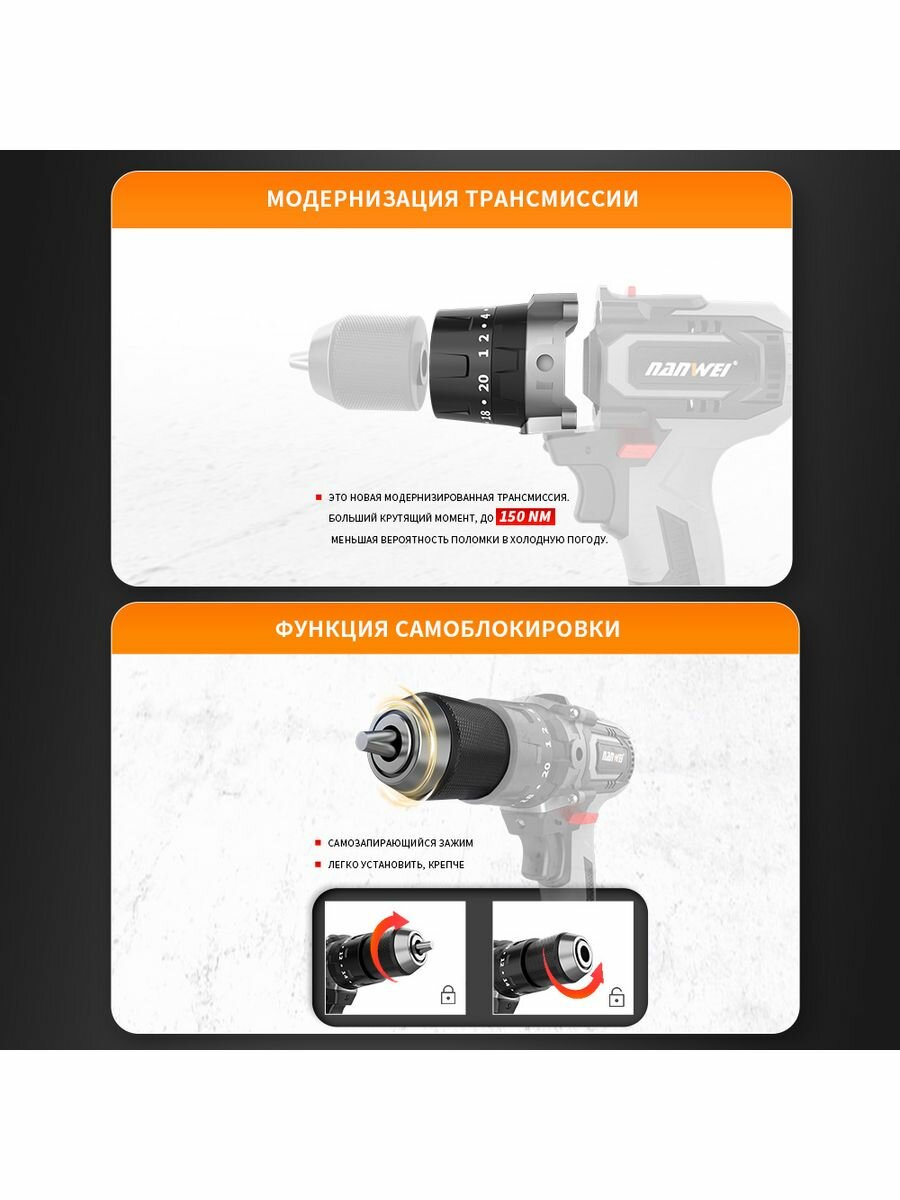 МОДЕРНИЗАЦИЯ ТРАНСМИССИИ

18 • 20 1 2 • 4

NANWEI

ЭТО НОВАЯ МОДЕРНИЗИРОВАННАЯ ТРАНСМИССИЯ.
БОЛЬШИЙ КРУТЯЩИЙ МОМЕНТ, ДО 150 NM
МЕНЬШАЯ ВЕРОЯТНОСТЬ ПОЛОМКИ В ХОЛОДНУЮ ПОГОДУ.

ФУНКЦИЯ САМОБЛОКИРОВКИ

NANWEI

20 1 2

САМОЗАПИРАЮЩИЙСЯ ЗАЖИМ
ЛЕГКО УСТАНОВИТЬ, КРЕПЧЕ