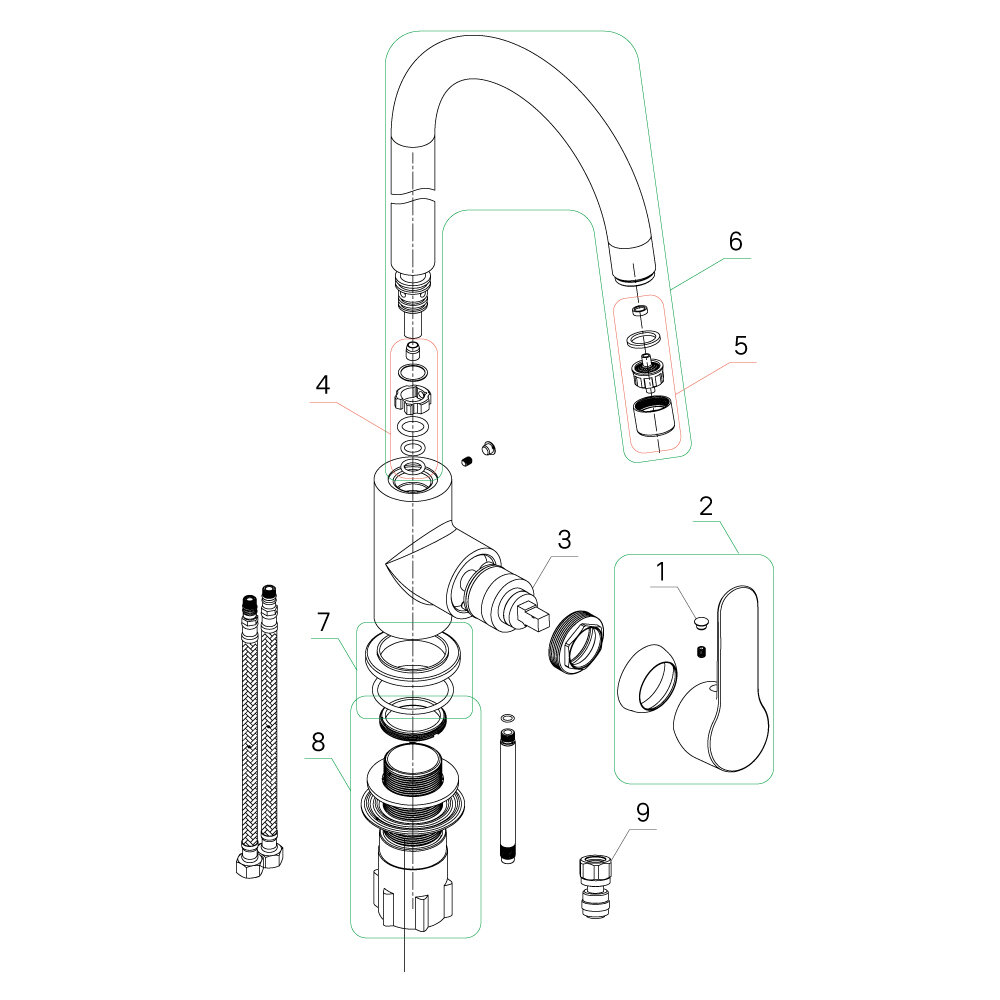 6
5
4
2
3
1
7
8
9