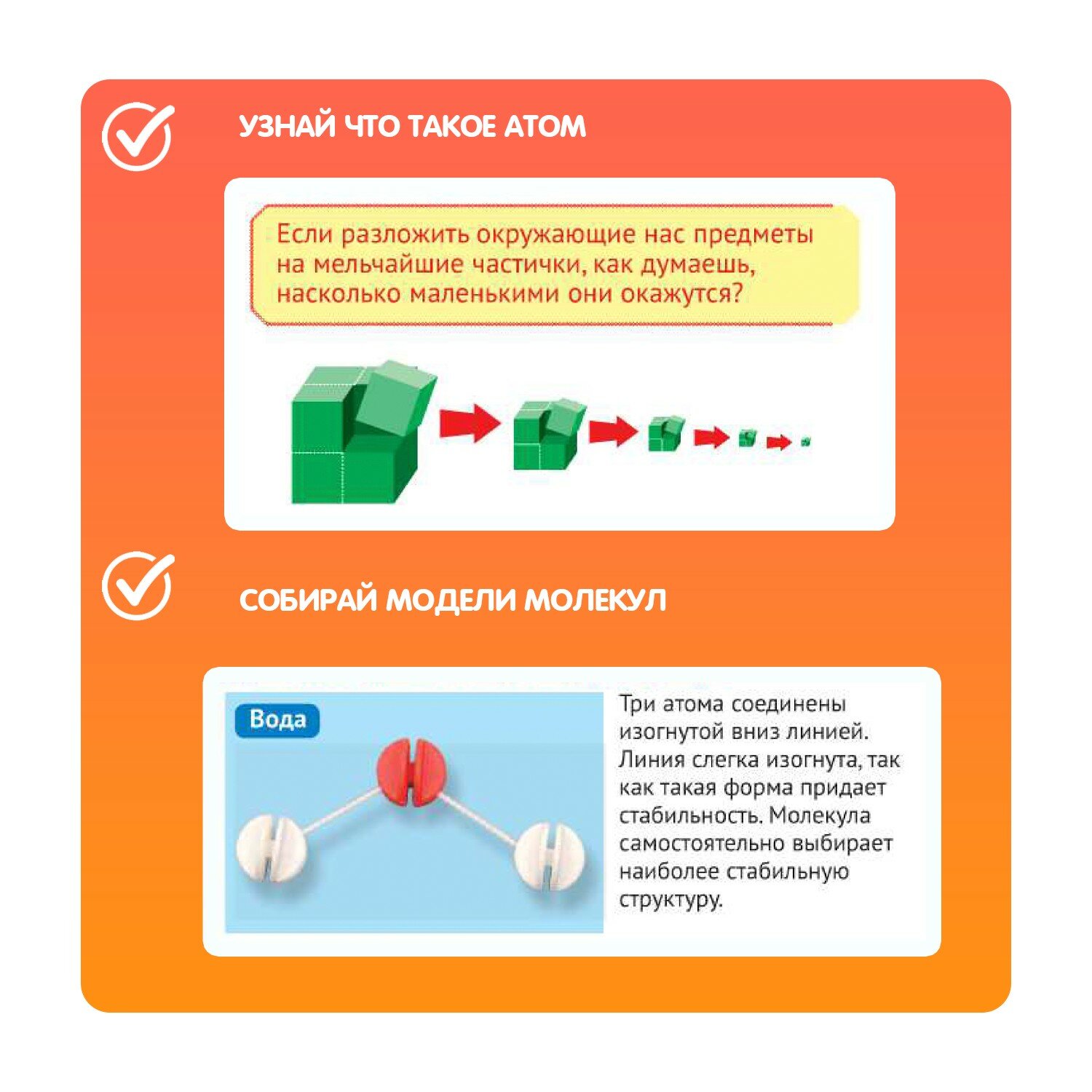 УЗНАЙ ЧТО ТАКОЕ АТОМ

Если разложить окружающие нас предметы на мельчайшие частички, как думаешь, насколько маленькими они окажутся?

СОБИРАЙ МОДЕЛИ МОЛЕКУЛ

Вода

Три атома соединены изогнутой вниз линией. Линия слегка изогнута, так как такая форма придает стабильность. Молекула самостоятельно выбирает наиболее стабильную структуру.