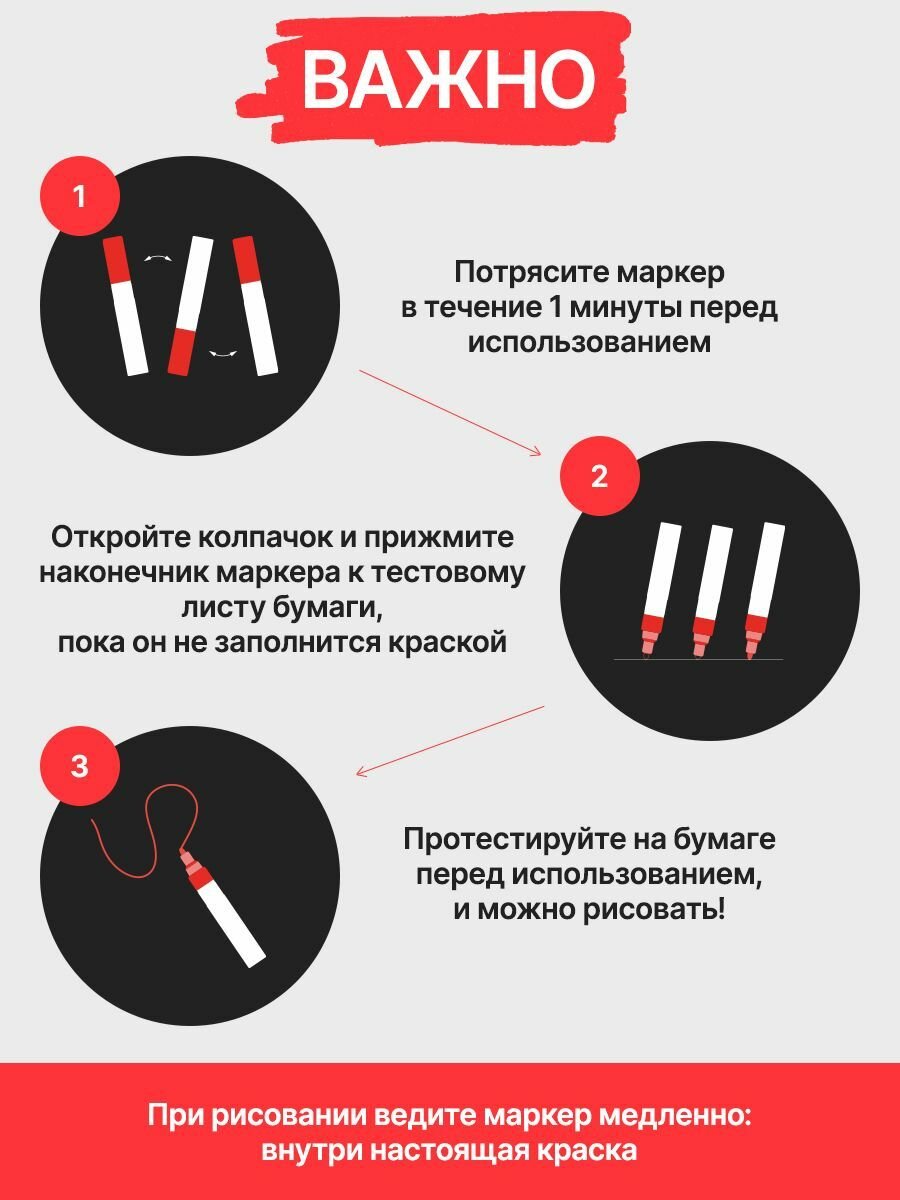 ВАЖНО

1

Потрясите маркер в течение 1 минуты перед использованием

2

Откройте колпачок и прижмите наконечник маркера к тестовому листу бумаги, пока он не заполнится краской

3

Протестируйте на бумаге перед использованием, и можно рисовать!

При рисовании ведите маркер медленно: внутри настоящая краска