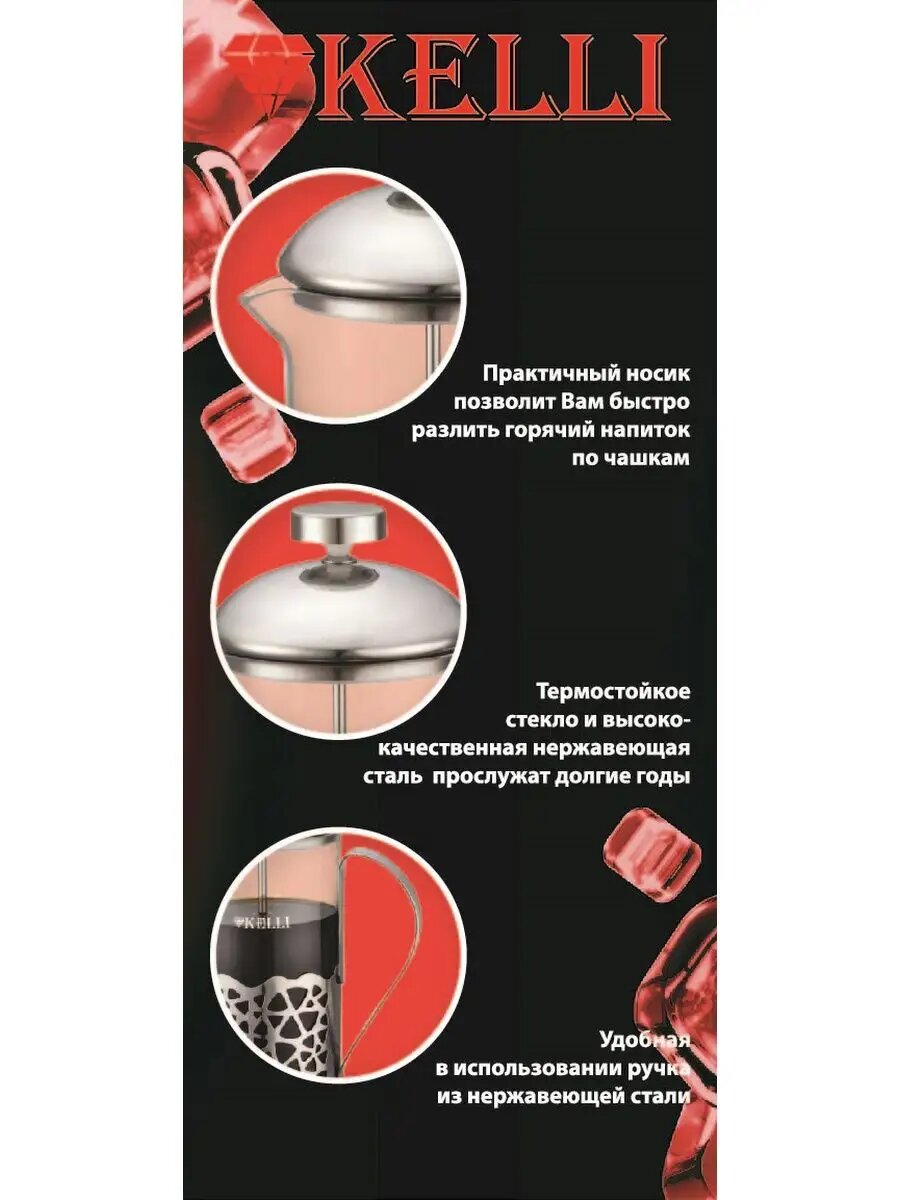 KELLI

Практичный носик позволит Вам быстро разлить горячий напиток по чашкам

Термостойкое стекло и высококачественная нержавеющая сталь прослужат долгие годы

KELLI

Удобная в использовании ручка из нержавеющей стали