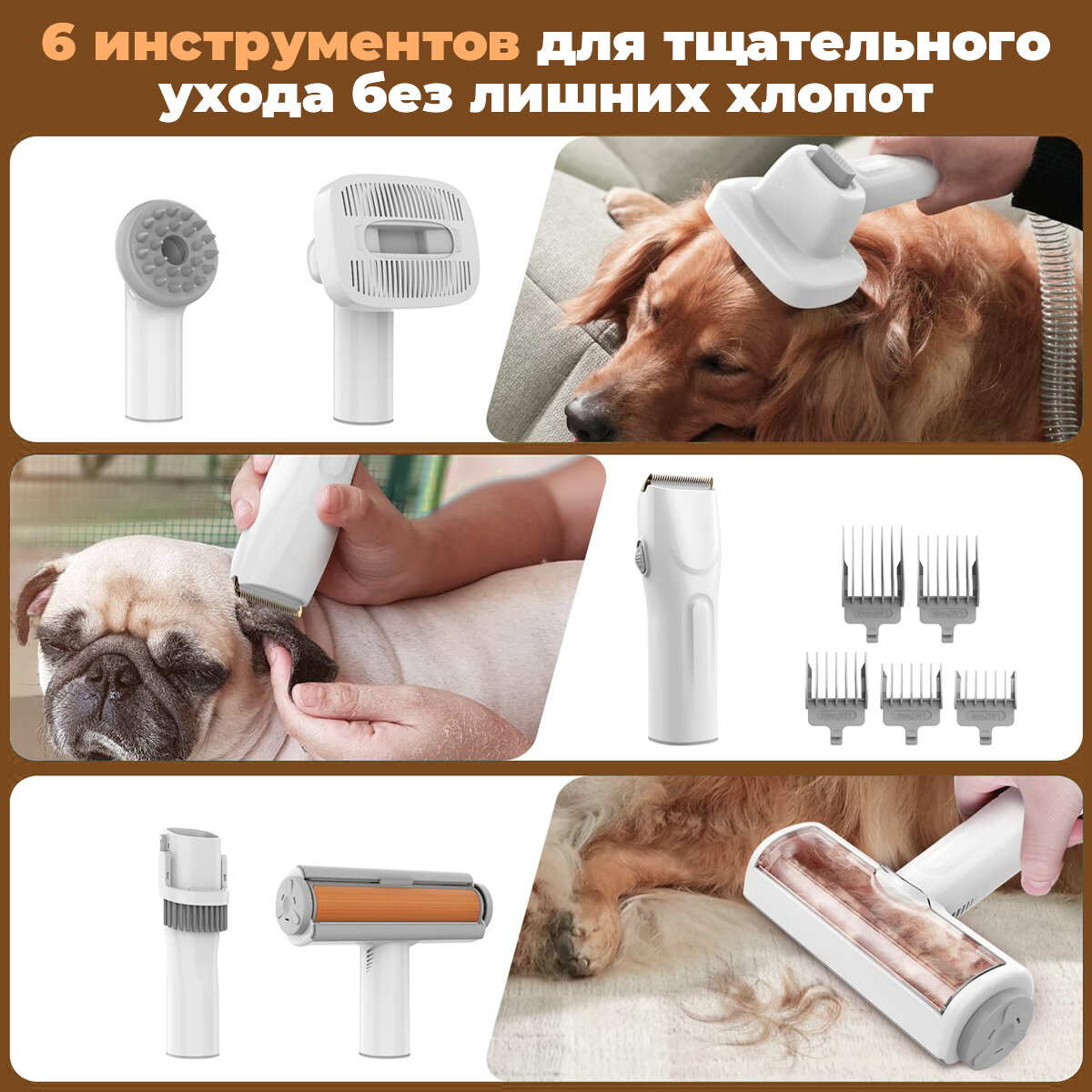 6 инструментов для тщательного ухода без лишних хлопот