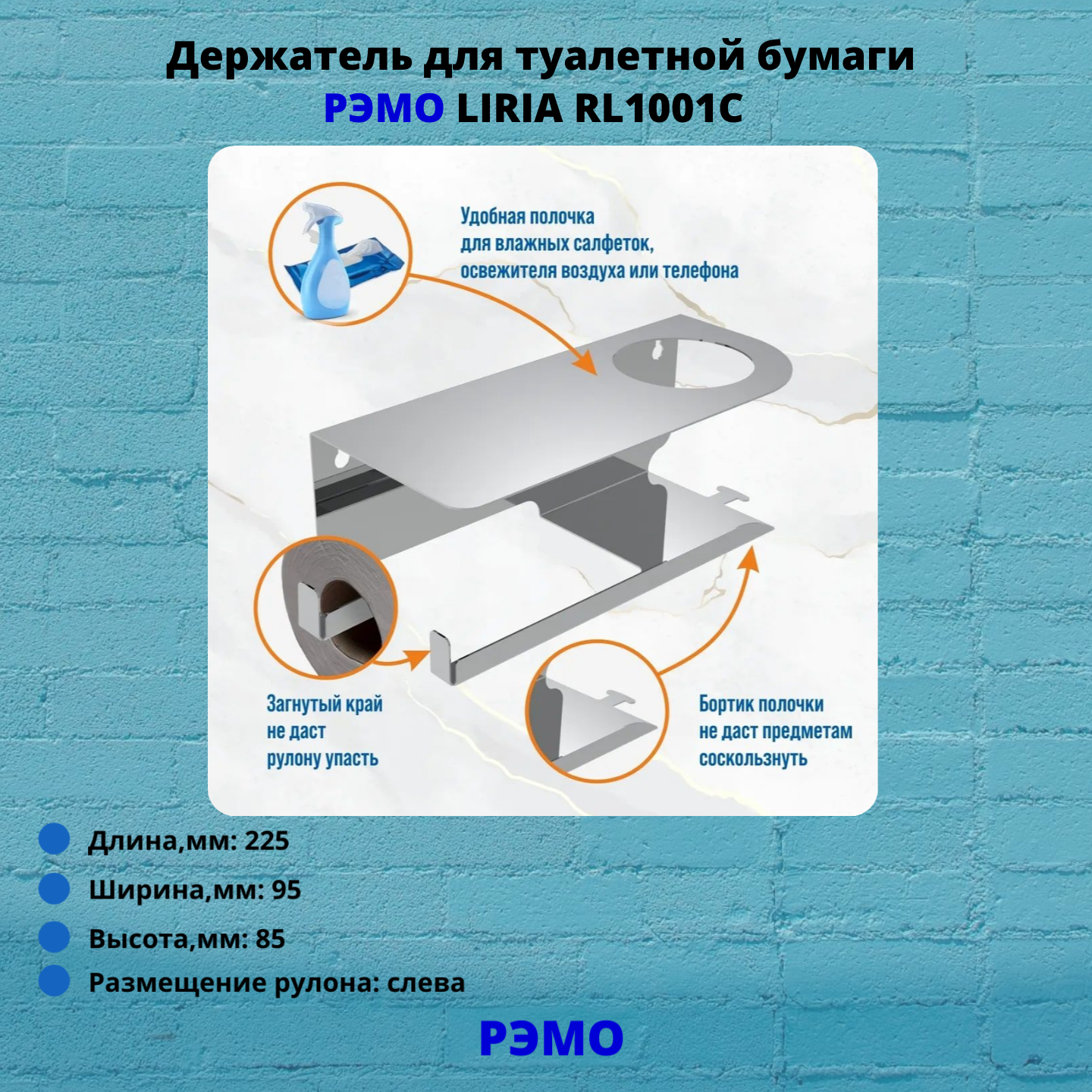 Держатель для туалетной бумаги
РЭМО LIRIA RL1001C

Удобная полочка для влажных салфеток, освежителя воздуха или телефона

Загнутый край не даст рулону упасть

Бортик полочки не даст предметам соскользнуть

Длина,мм: 225

Ширина,мм: 95

Высота,мм: 85

Размещение рулона: слева

РЭМО