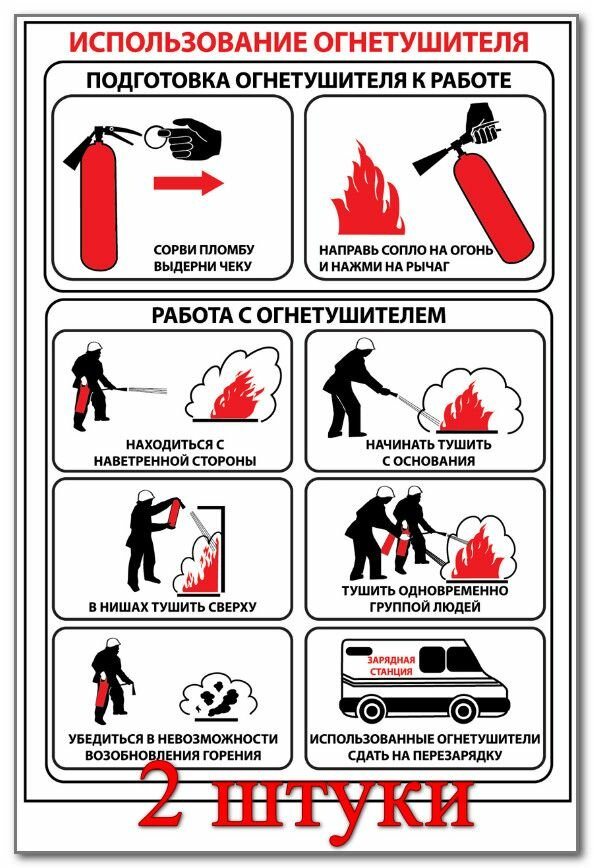 ИСПОЛЬЗОВАНИЕ ОГНЕТУШИТЕЛЯ

ПОДГОТОВКА ОГНЕТУШИТЕЛЯ К РАБОТЕ

СОРВИ ПЛОМБУ
ВЫДЕРНИ ЧЕКУ

НАПРАВЬ СОПЛО НА ОГОНЬ
И НАЖМИ НА РЫЧАГ

РАБОТА С ОГНЕТУШИТЕЛЕМ

НАХОДИТЬСЯ С
НАВЕТРЕННОЙ СТОРОНЫ

НАЧИНАТЬ ТУШИТЬ
С ОСНОВАНИЯ

В НИШАХ ТУШИТЬ СВЕРХУ

ТУШИТЬ ОДНОВРЕМЕННО
ГРУППОЙ ЛЮДЕЙ

УБЕДИТЬСЯ В НЕВОЗМОЖНОСТИ
ВОЗОБНОВЛЕНИЯ ГОРЕНИЯ

ЗАРЯДНАЯ
СТАНЦИЯ

ИСПОЛЬЗОВАННЫЕ ОГНЕТУШИТЕЛИ
СДАТЬ НА ПЕРЕЗАРЯДКУ

2 штуки